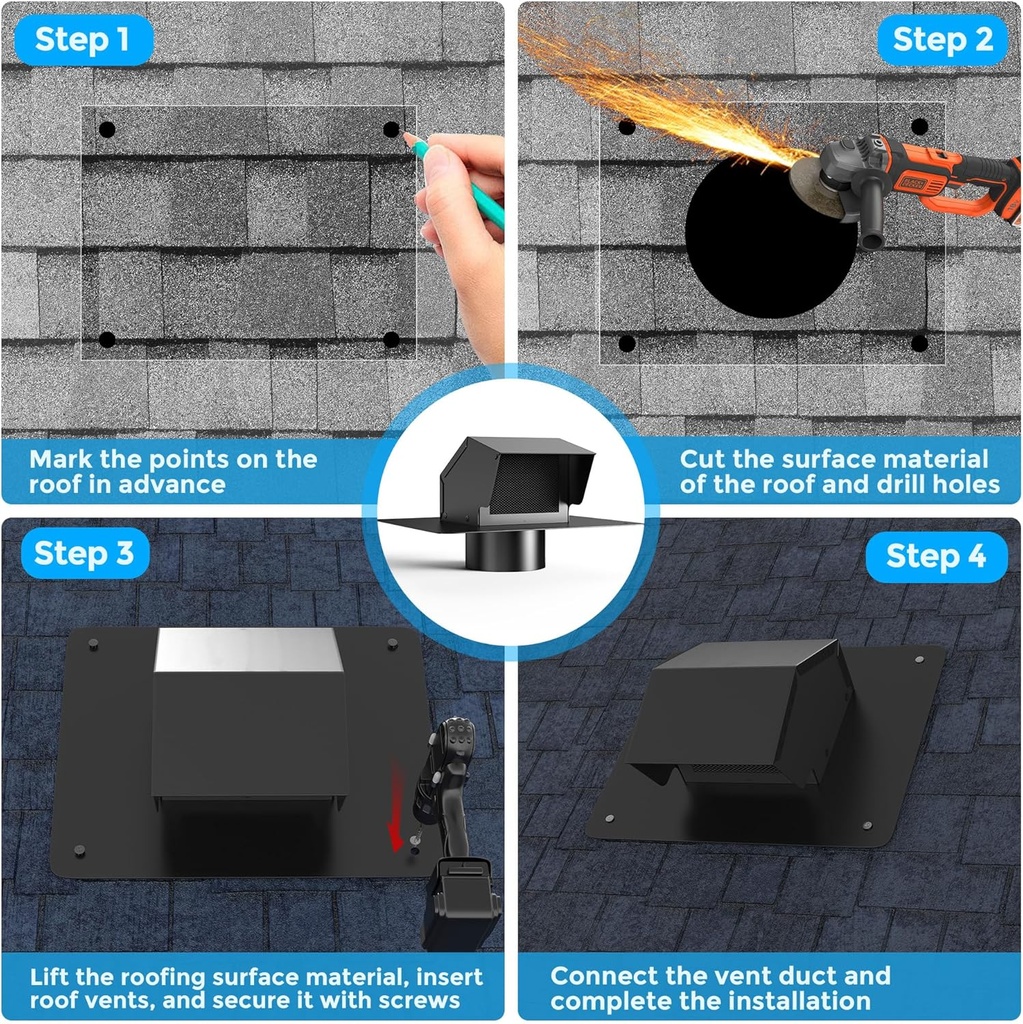 Step 1

Mark the points on the roof in advance

Step 2

Cut the surface material of the roof and drill holes

Step 3

Lift the roofing surface material, insert roof vents, and secure it with screws

Step 4

Connect the vent duct and complete the installation