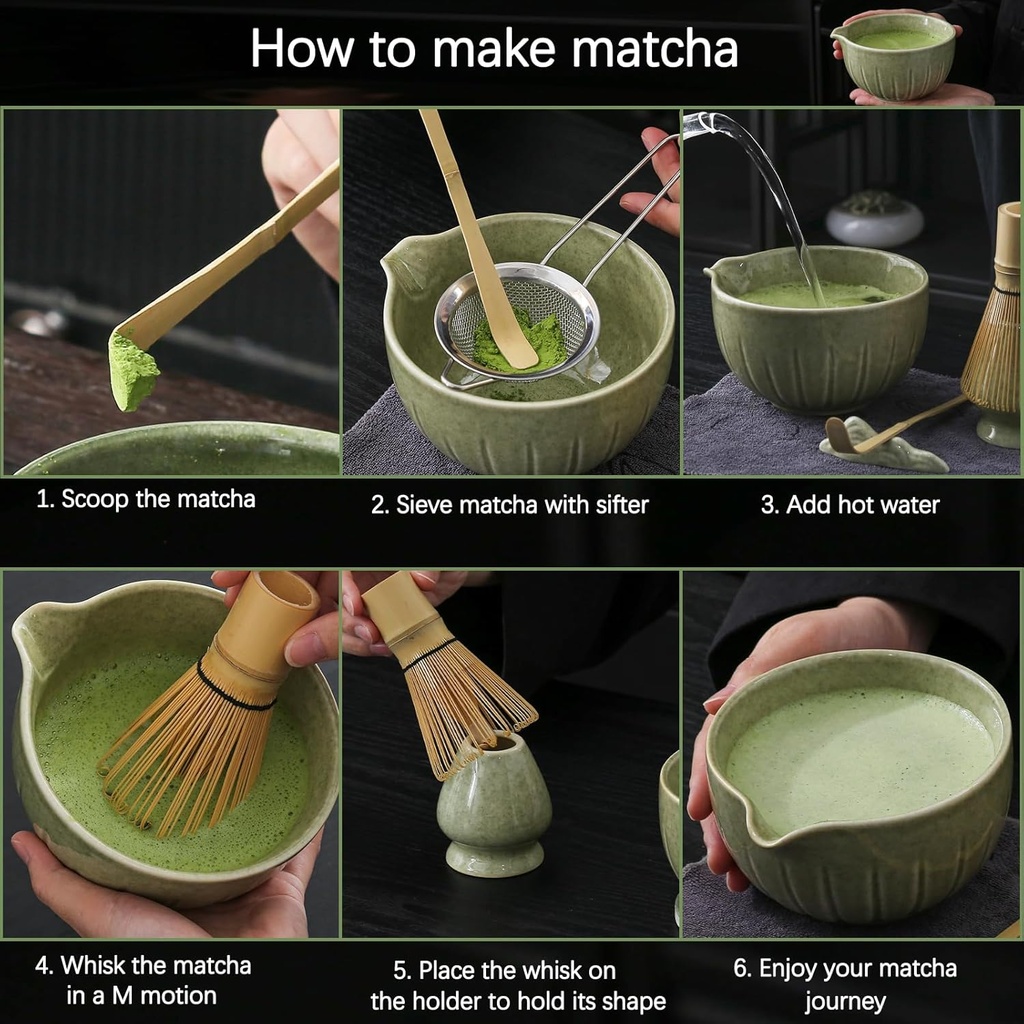 How to make matcha

1. Scoop the matcha

2. Sieve matcha with sifter

3. Add hot water

4. Whisk the matcha in a M motion

5. Place the whisk on the holder to hold its shape

6. Enjoy your matcha journey