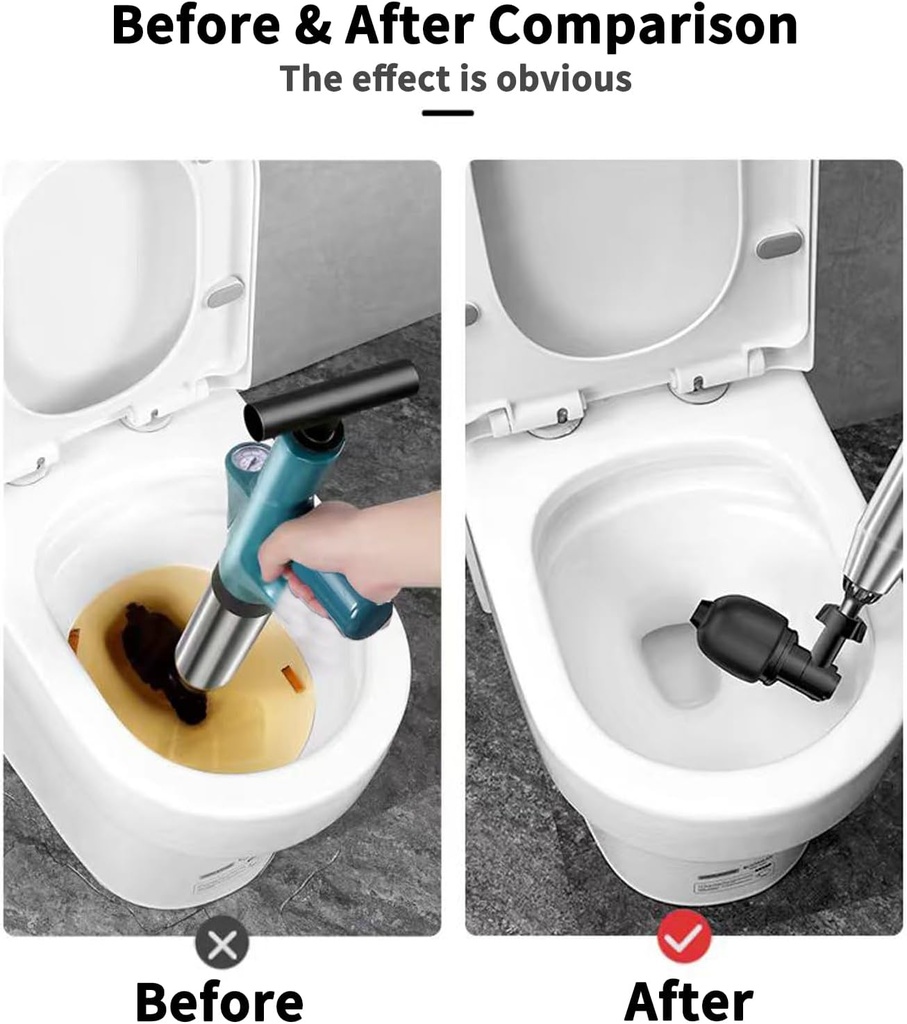 Before & After Comparison

The effect is obvious

Before

After