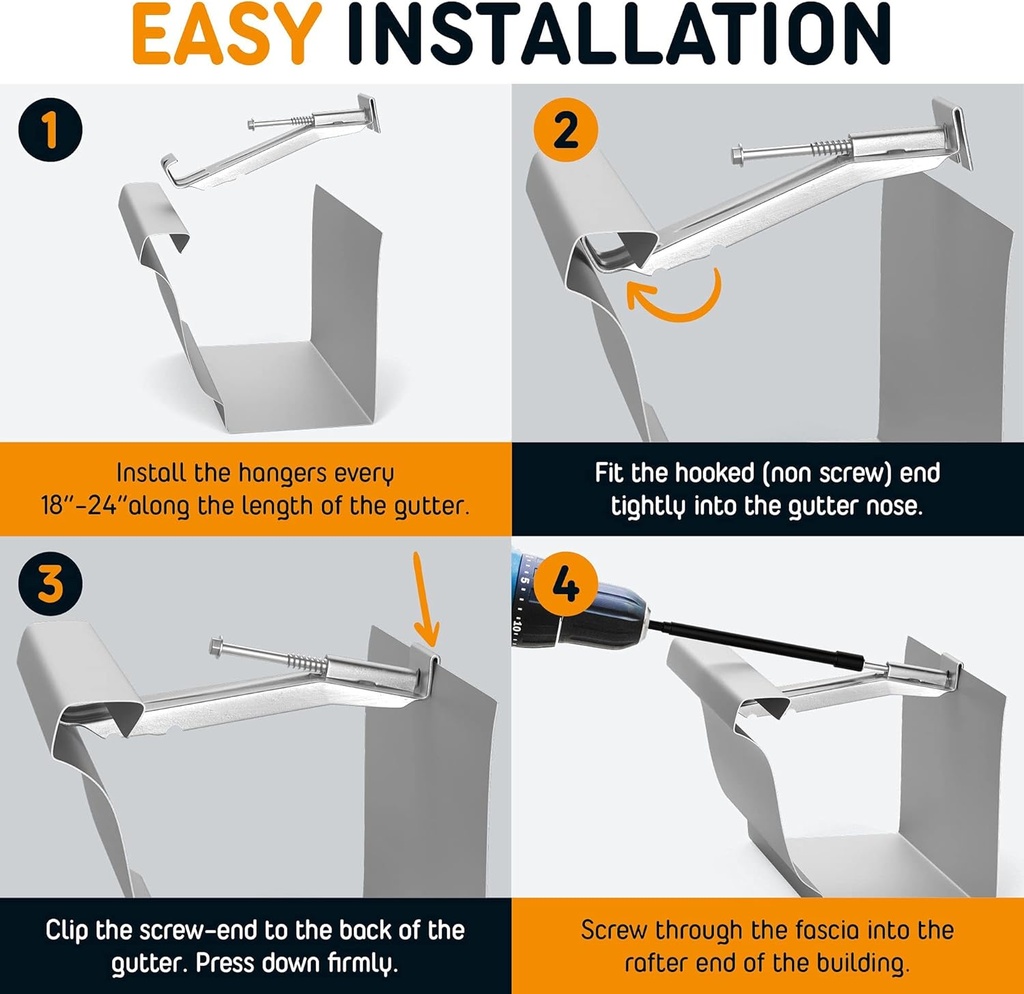 EASY INSTALLATION

1

Install the hangers every 18"-24"along the length of the gutter.

2

Fit the hooked (non screw) end tightly into the gutter nose.

3

Clip the screw-end to the back of the gutter. Press down firmly.

4

Screw through the fascia into the rafter end of the building.