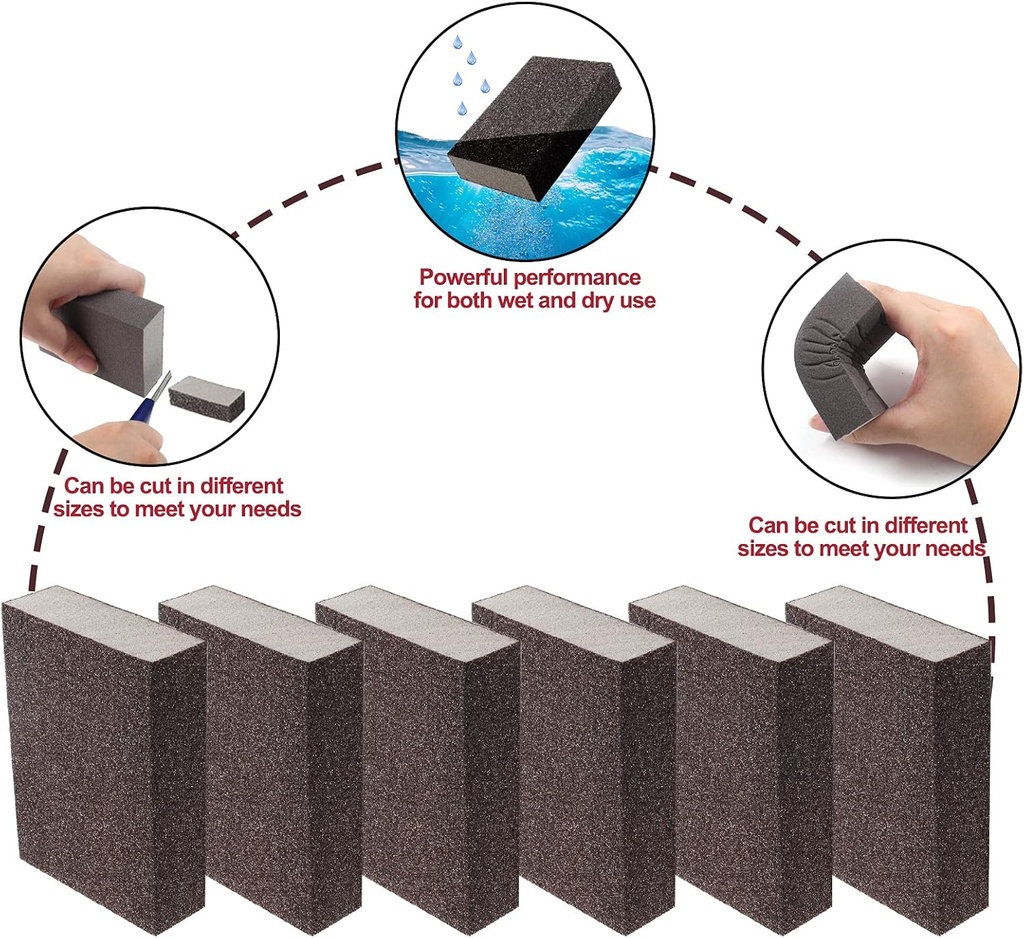 Powerful performance for both wet and dry use

Can be cut in different sizes to meet your needs

Can be cut in different sizes to meet your needs