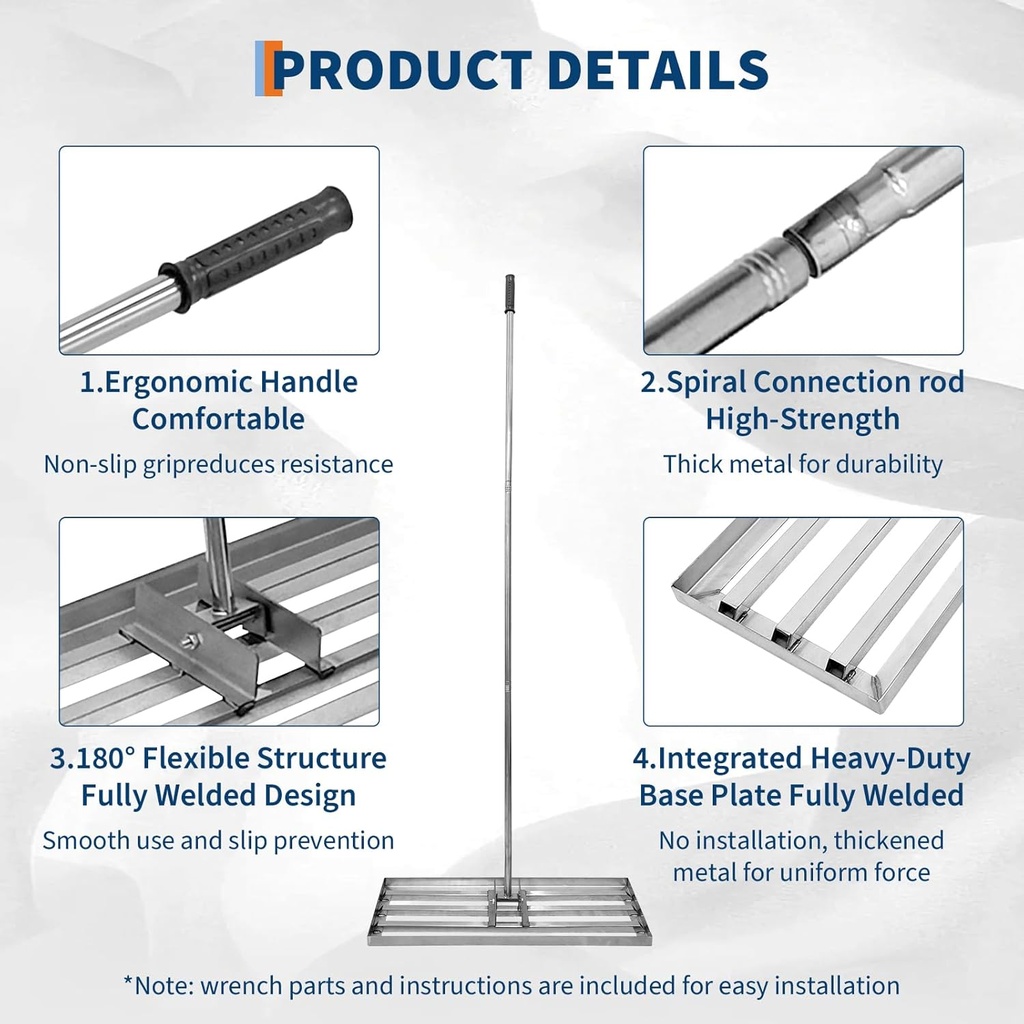 PRODUCT DETAILS

1.Ergonomic Handle Comfortable

Non-slip gripreduces resistance

2.Spiral Connection rod High-Strength

Thick metal for durability

3.180° Flexible Structure Fully Welded Design

Smooth use and slip prevention

4.Integrated Heavy-Duty Base Plate Fully Welded

No installation, thickened metal for uniform force

*Note: wrench parts and instructions are included for easy installation