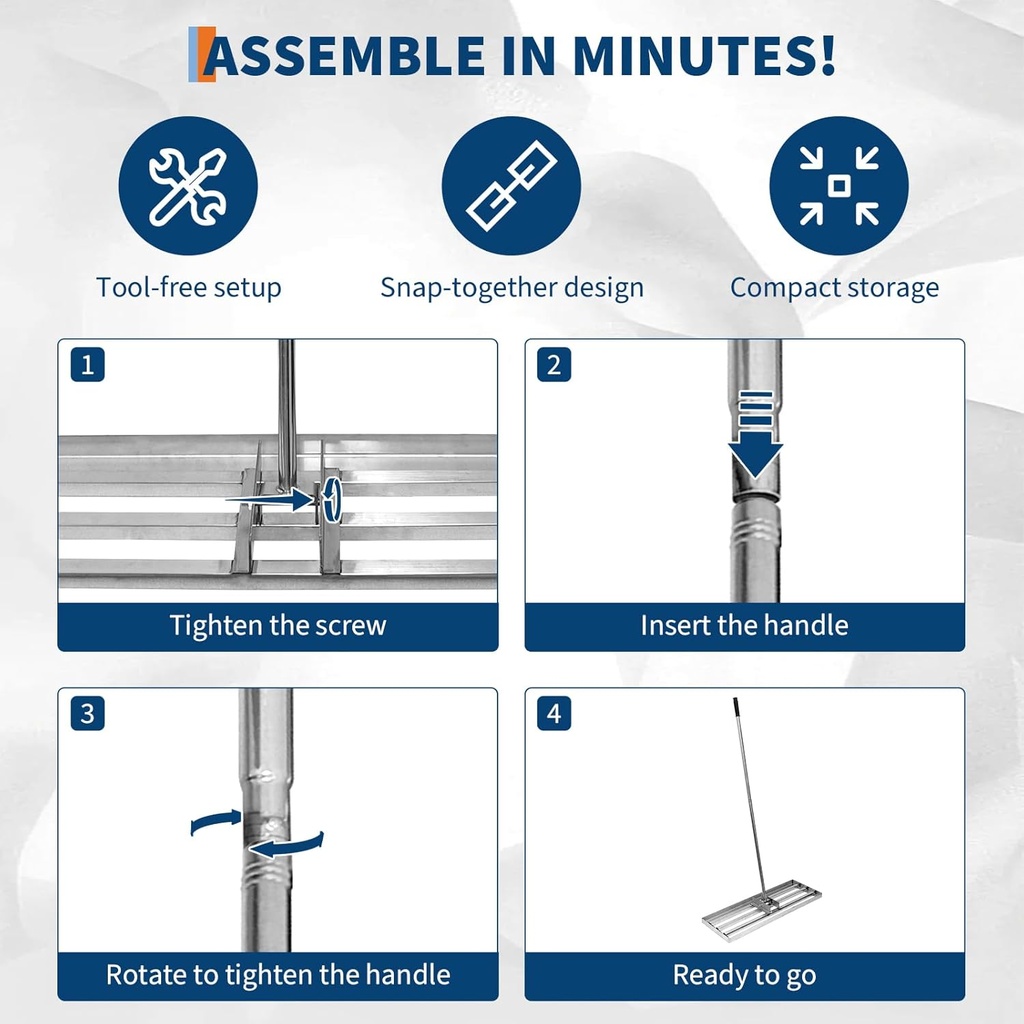 ASSEMBLE IN MINUTES!

Tool-free setup

Snap-together design

Compact storage

1

Tighten the screw

2

Insert the handle

3

Rotate to tighten the handle

4

Ready to go