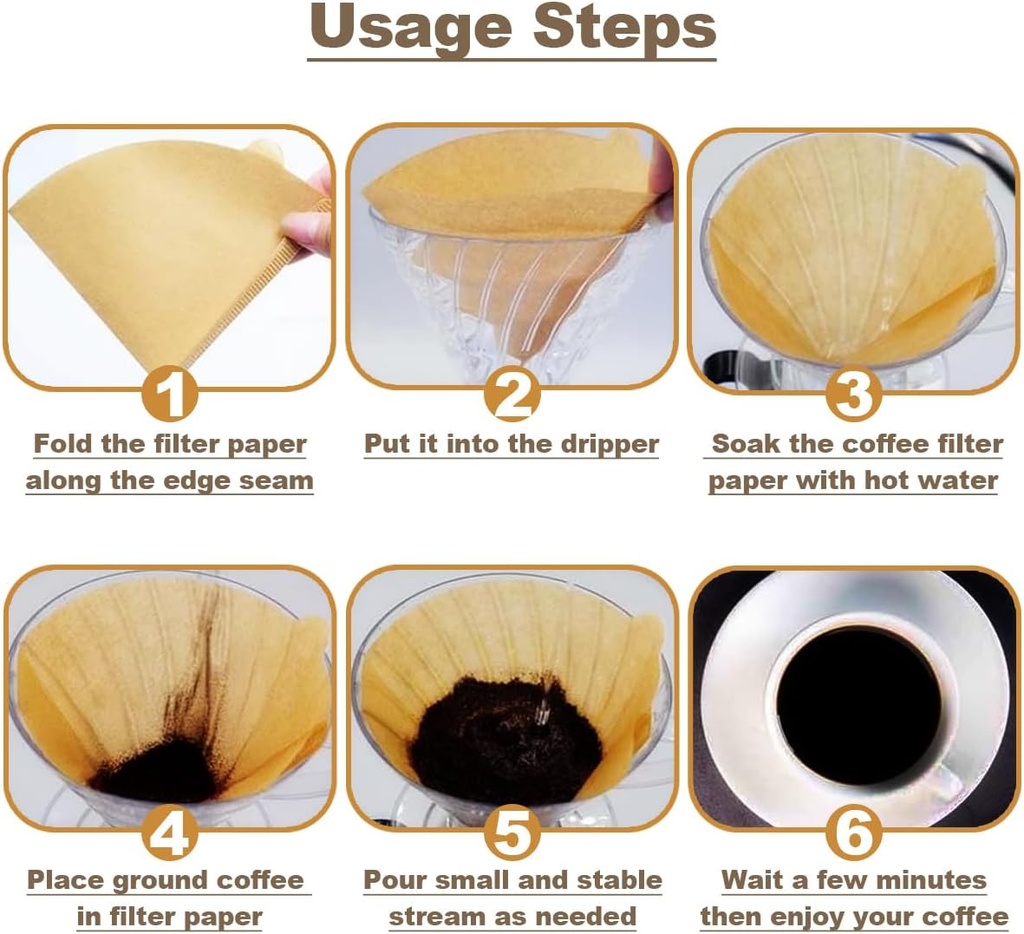 Usage Steps

1
Fold the filter paper along the edge seam

2
Put it into the dripper

3
Soak the coffee filter paper with hot water

4
Place ground coffee in filter paper

5
Pour small and stable stream as needed

6
Wait a few minutes then enjoy your coffee