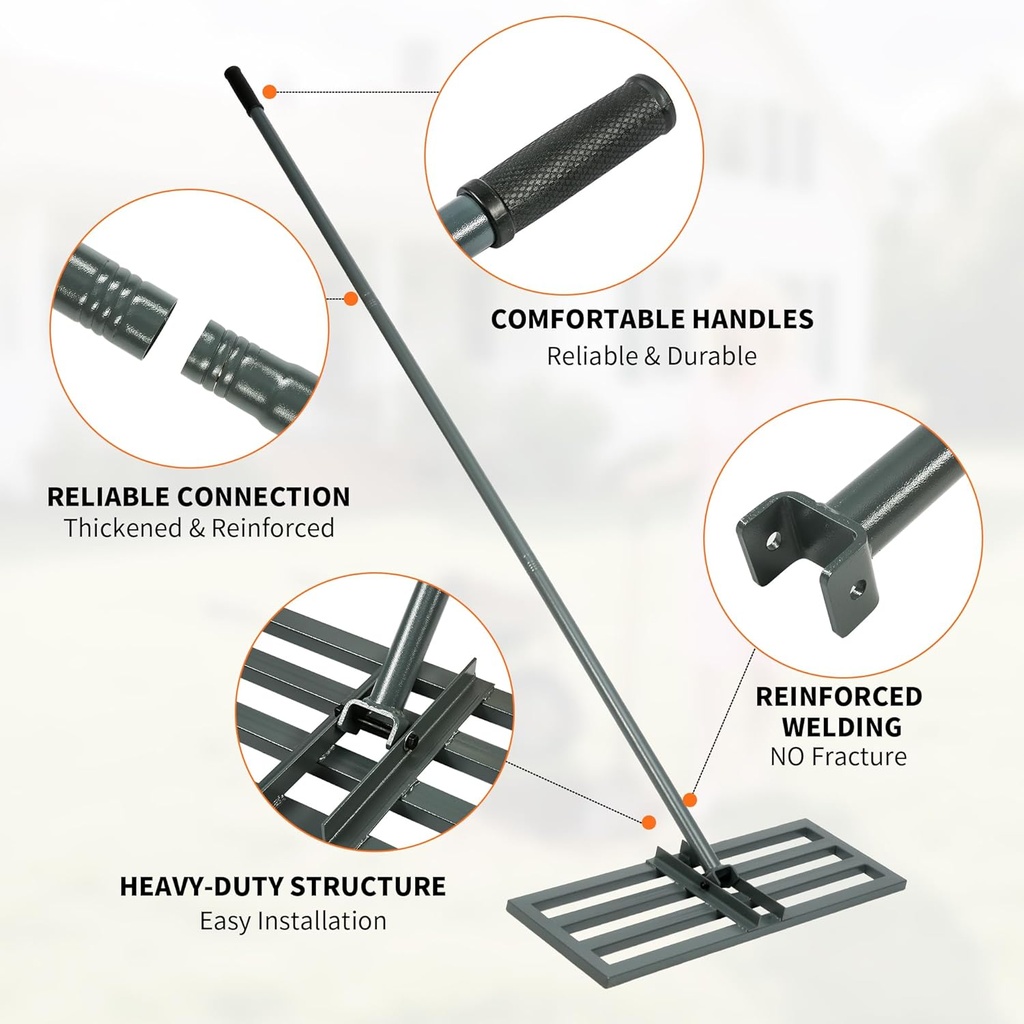 COMFORTABLE HANDLES
Reliable & Durable

RELIABLE CONNECTION
Thickened & Reinforced

REINFORCED WELDING
NO Fracture

HEAVY-DUTY STRUCTURE
Easy Installation