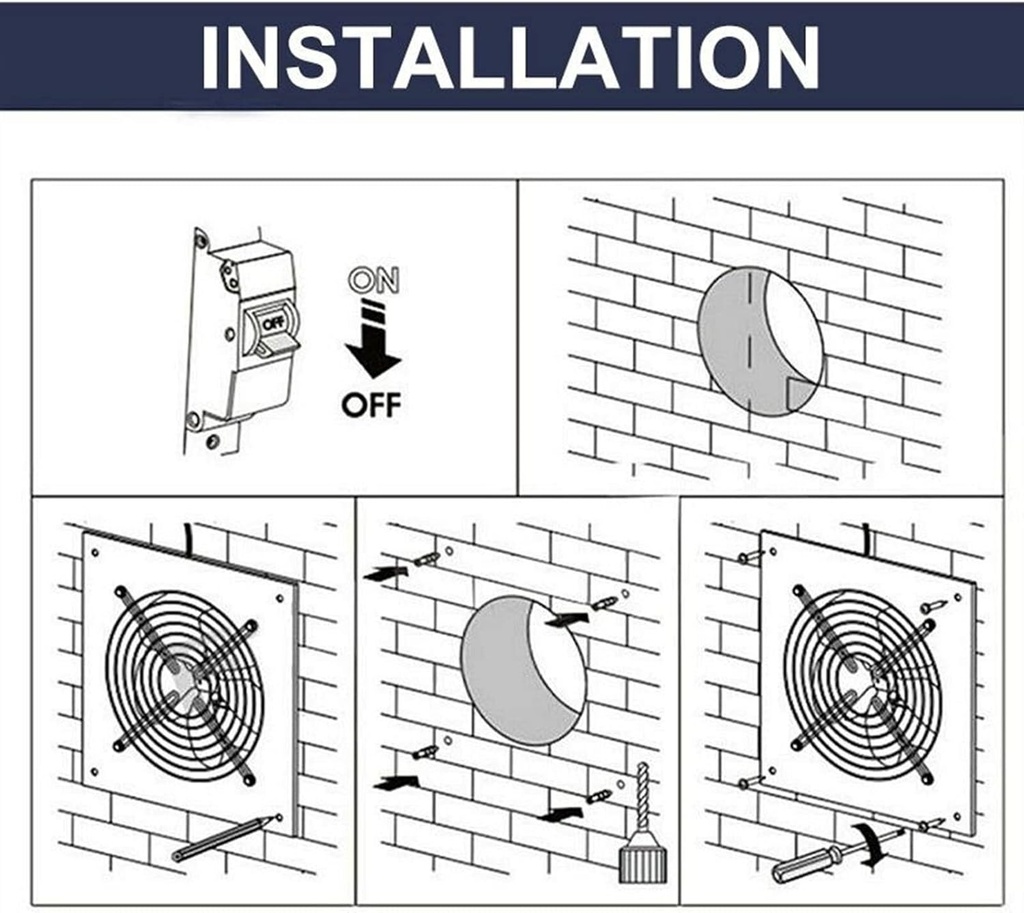 INSTALLATION

OFF

ON

OFF