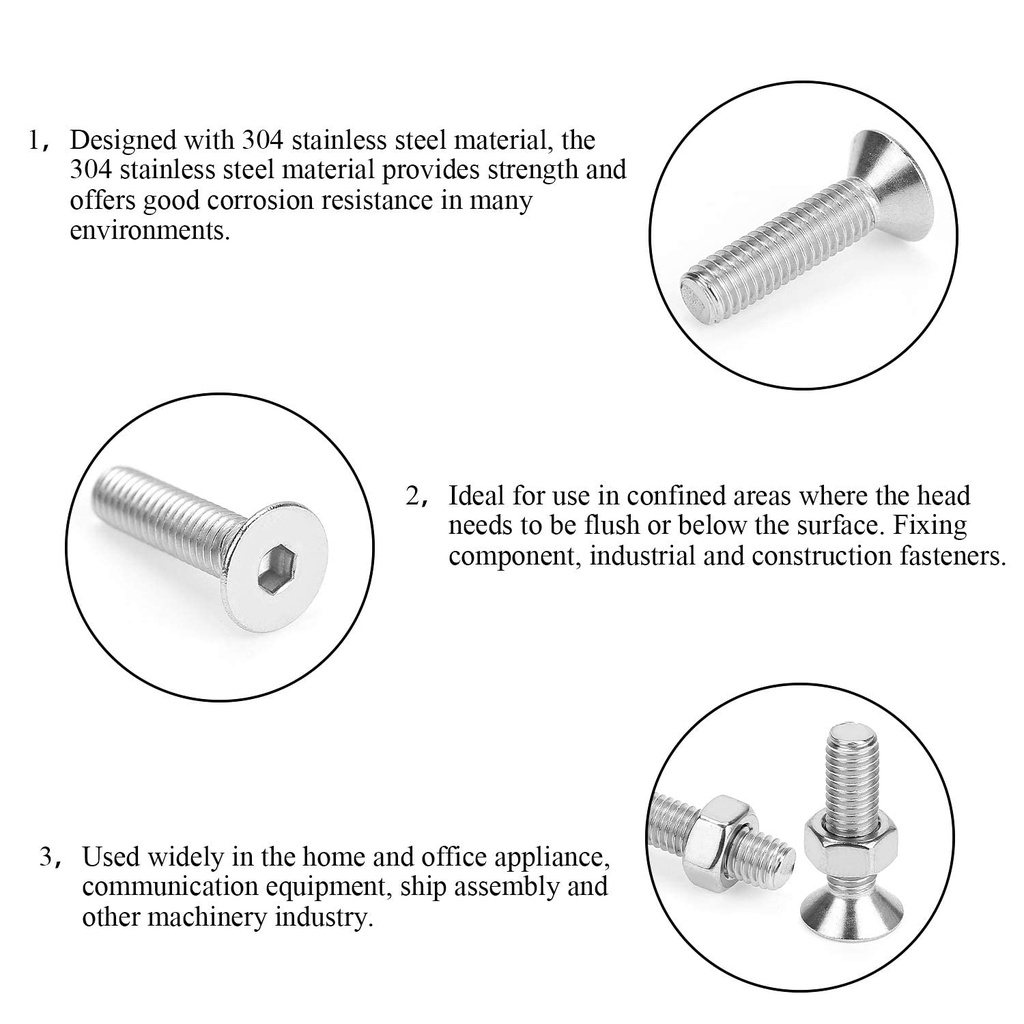 1， Designed with 304 stainless steel material, the 304 stainless steel material provides strength and offers good corrosion resistance in many environments.

2， Ideal for use in confined areas where the head needs to be flush or below the surface. Fixing component, industrial and construction fasteners.

3， Used widely in the home and office appliance, communication equipment, ship assembly and other machinery industry.