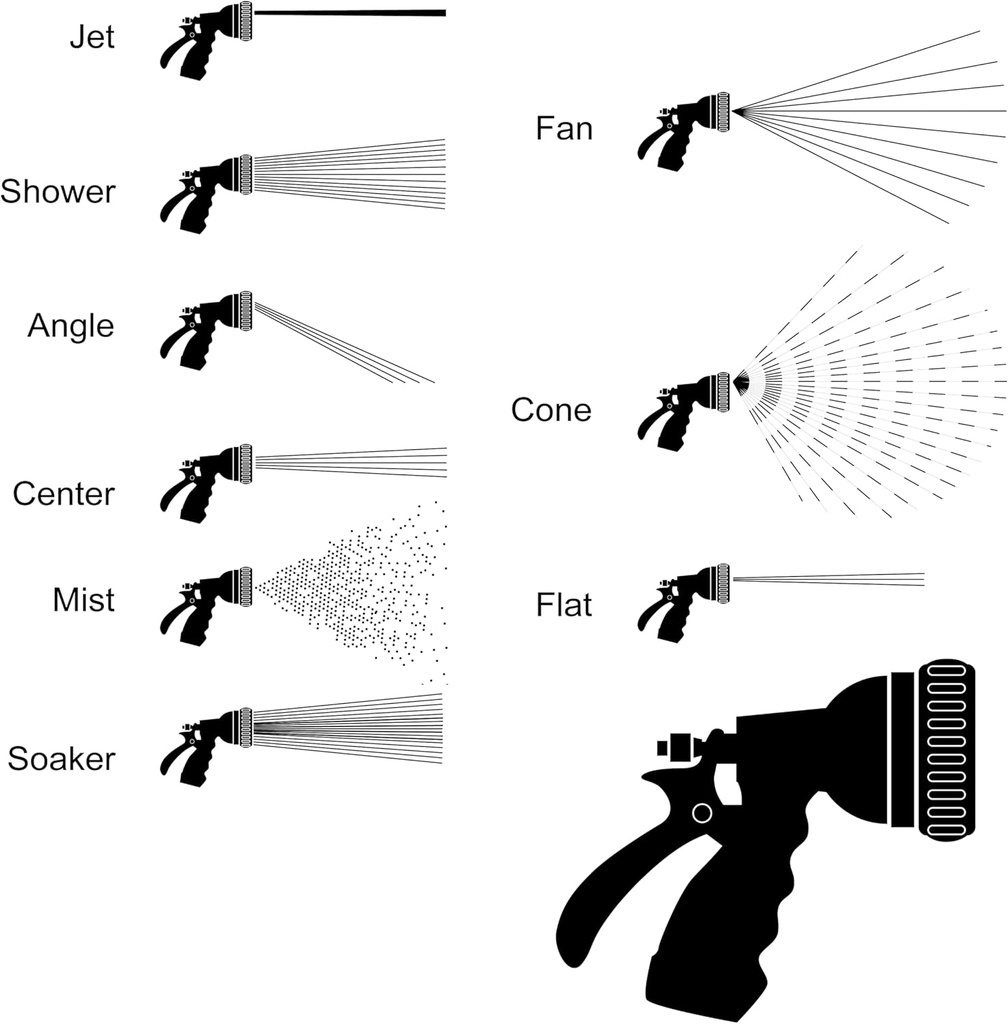 Jet

Shower

Angle

Center

Mist

Soaker

Fan

Cone

Flat