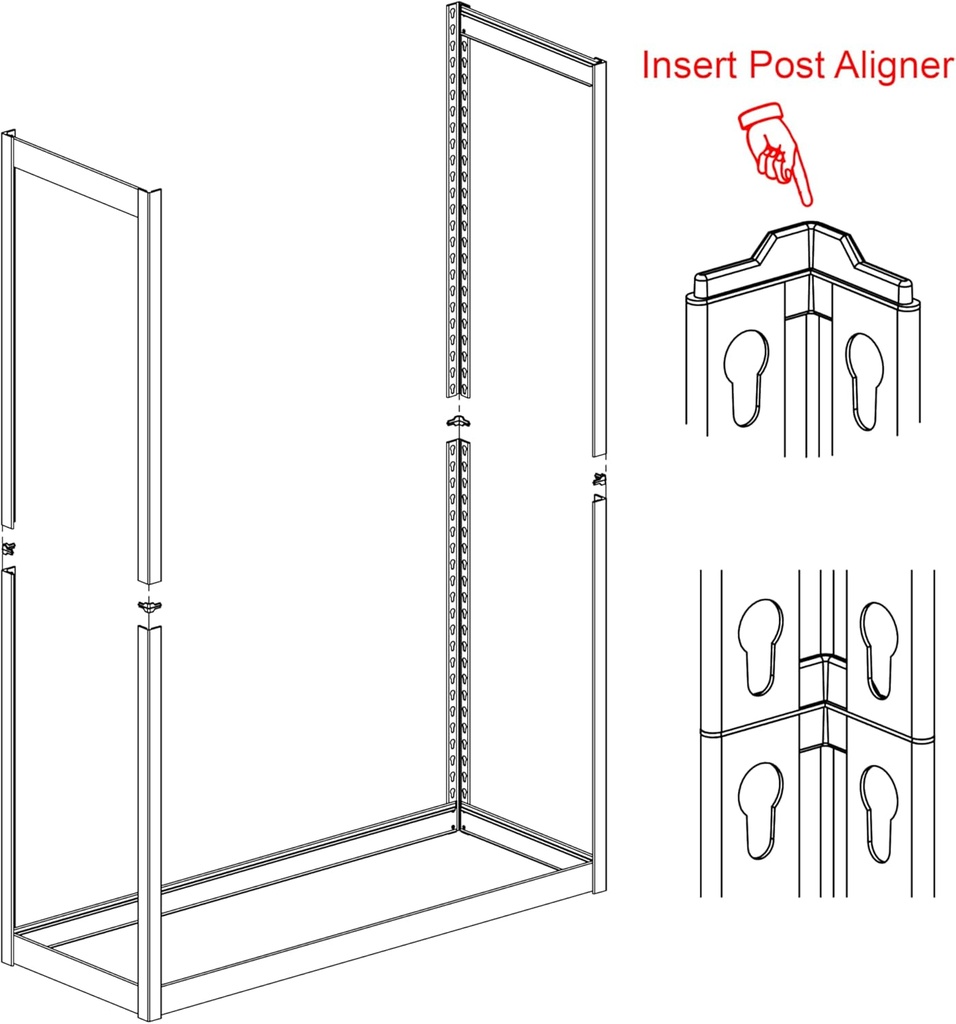 Insert Post Aligner