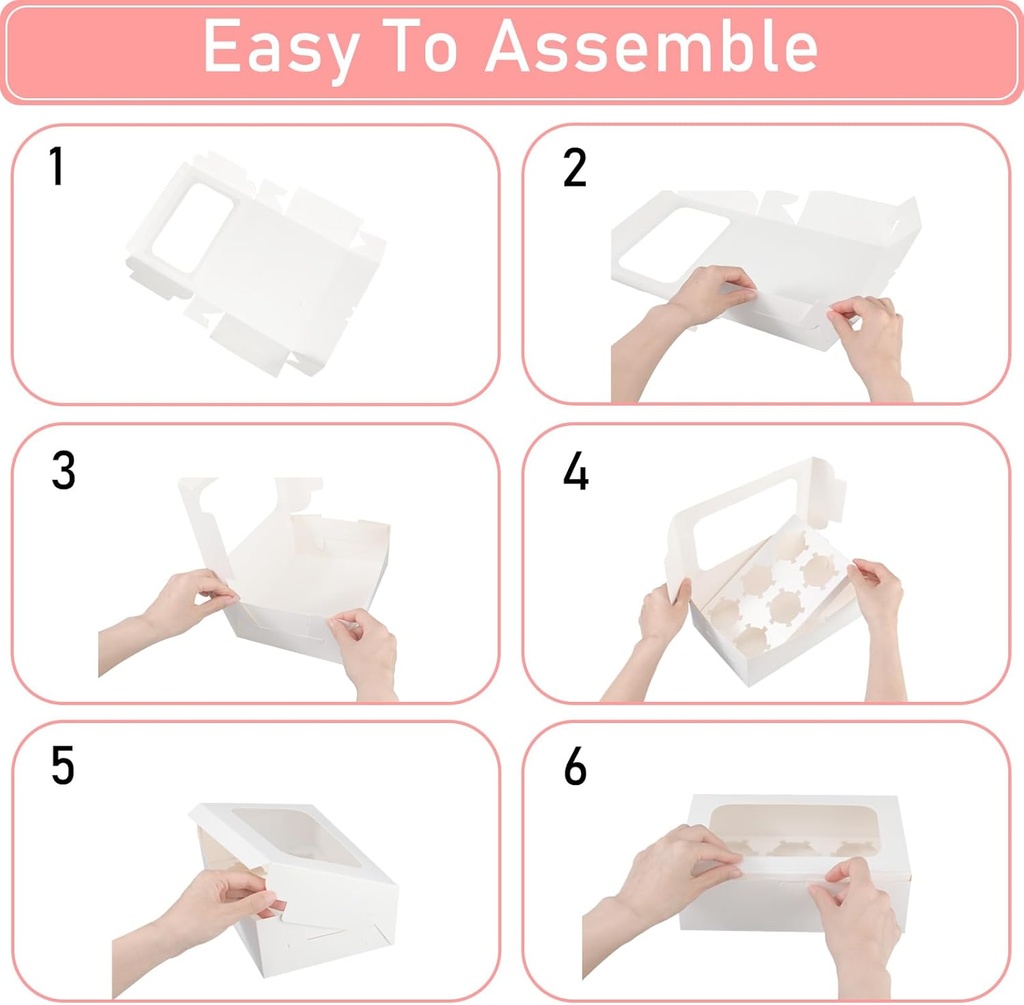 Easy To Assemble

1

2

3

4

5

6