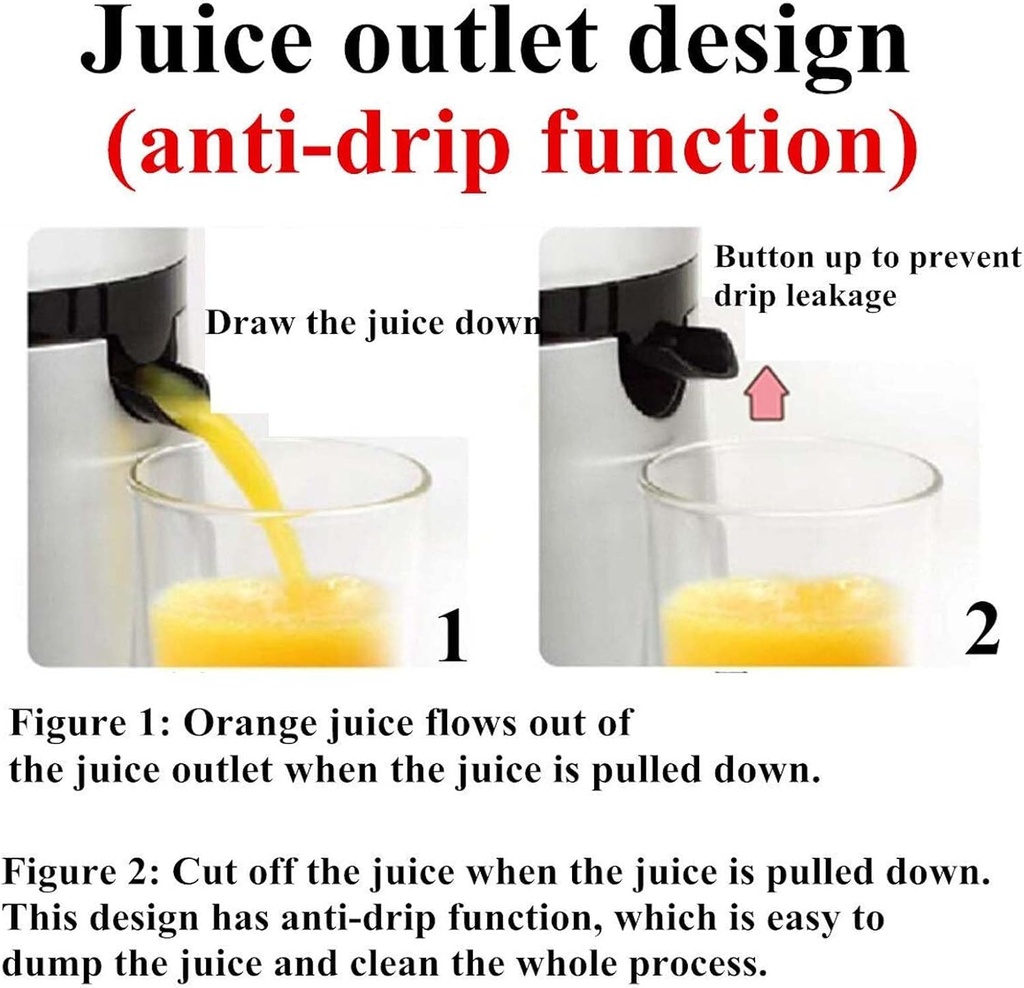 Juice outlet design
(anti-drip function)

Draw the juice down

1

Button up to prevent drip leakage

2

Figure 1: Orange juice flows out of the juice outlet when the juice is pulled down.

Figure 2: Cut off the juice when the juice is pulled down. This design has anti-drip function, which is easy to dump the juice and clean the whole process.