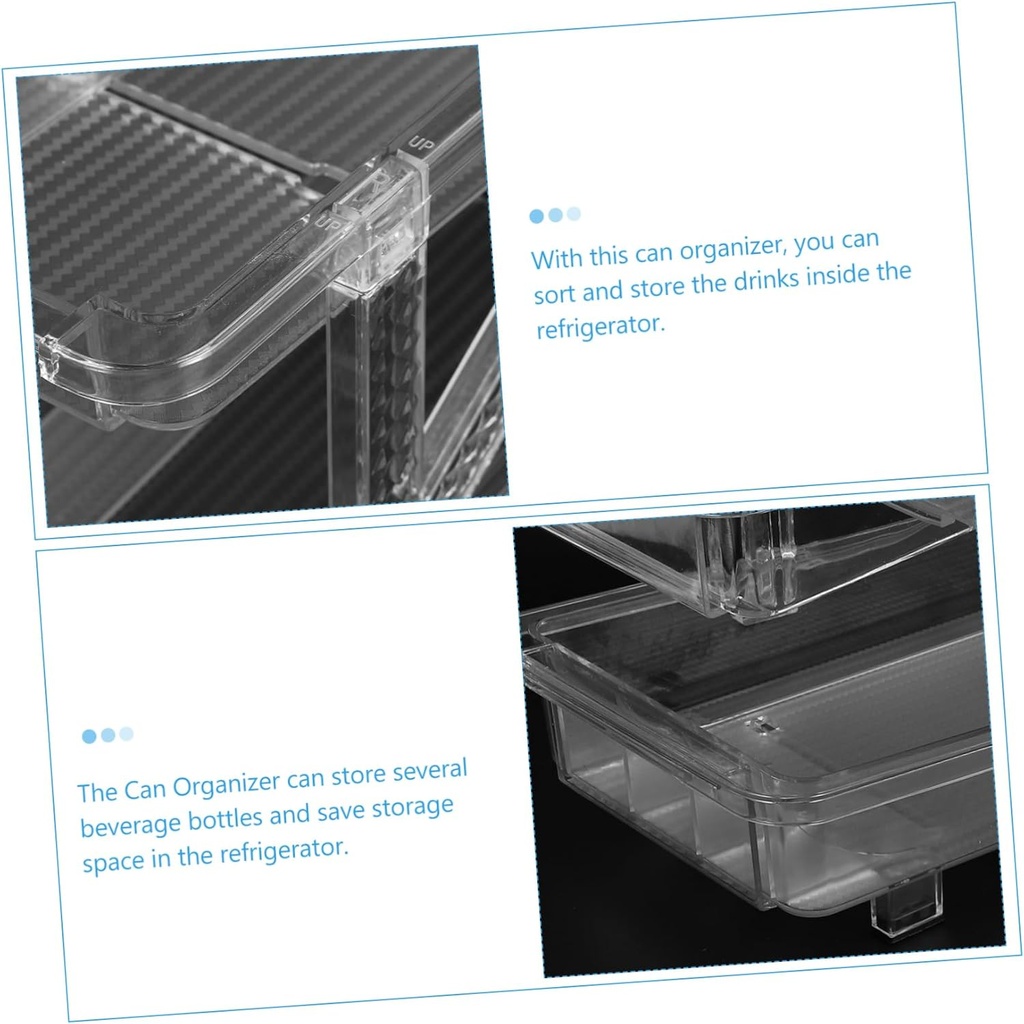 UP

UP

With this can organizer, you can sort and store the drinks inside the refrigerator.

The Can Organizer can store several beverage bottles and save storage space in the refrigerator.