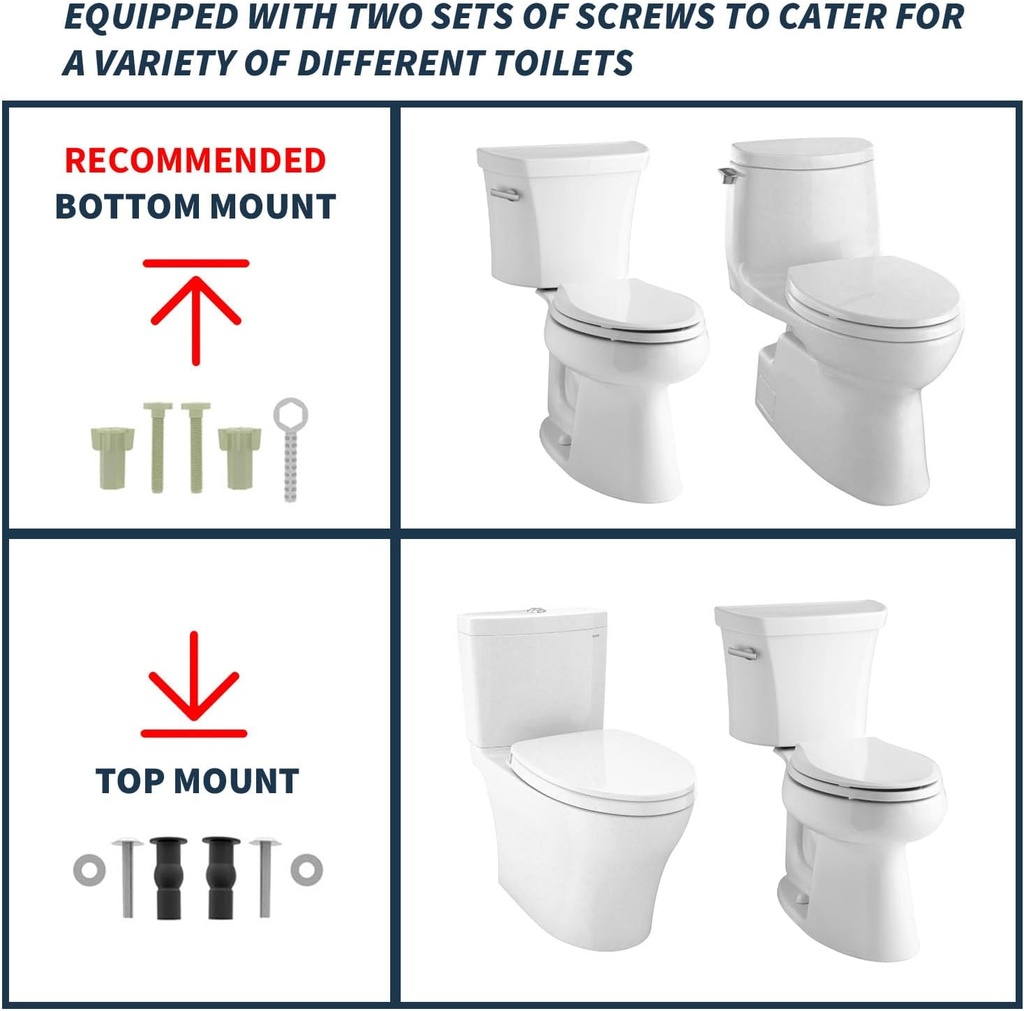 EQUIPPED WITH TWO SETS OF SCREWS TO CATER FOR A VARIETY OF DIFFERENT TOILETS

RECOMMENDED
BOTTOM MOUNT

TOP MOUNT