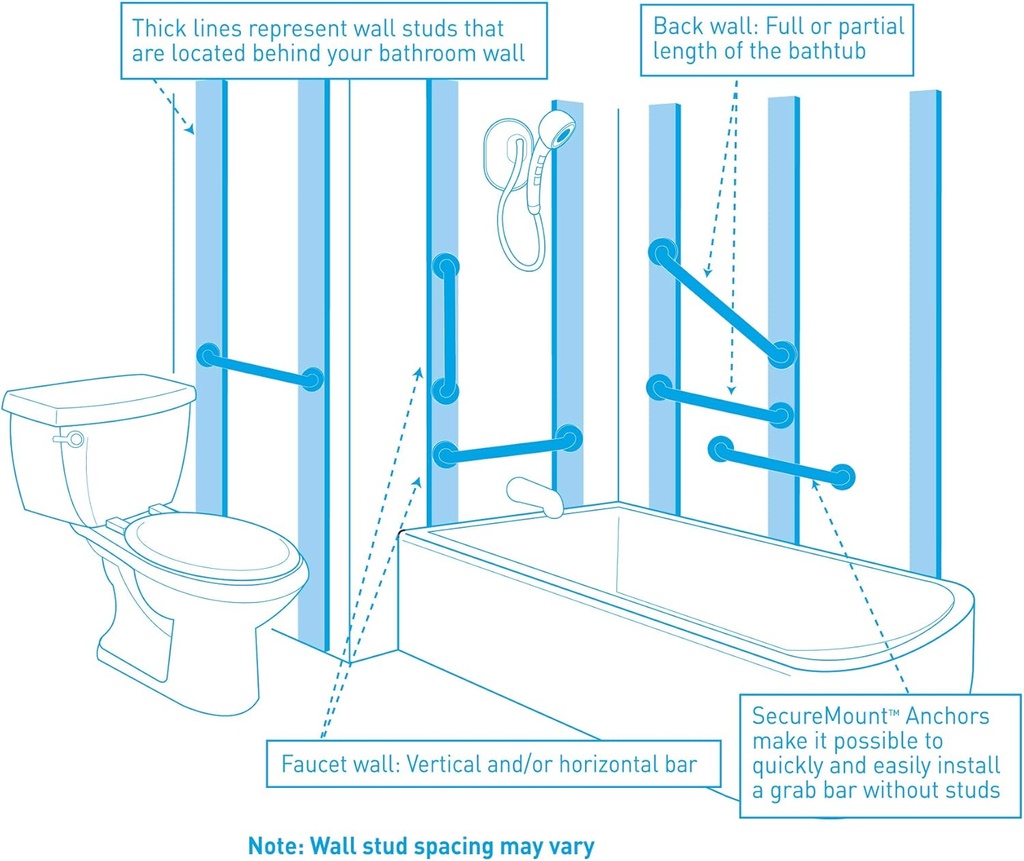 Thick lines represent wall studs that are located behind your bathroom wall

Back wall: Full or partial length of the bathtub

Faucet wall: Vertical and/or horizontal bar

SecureMount™ Anchors make it possible to quickly and easily install a grab bar without studs

Note: Wall stud spacing may vary