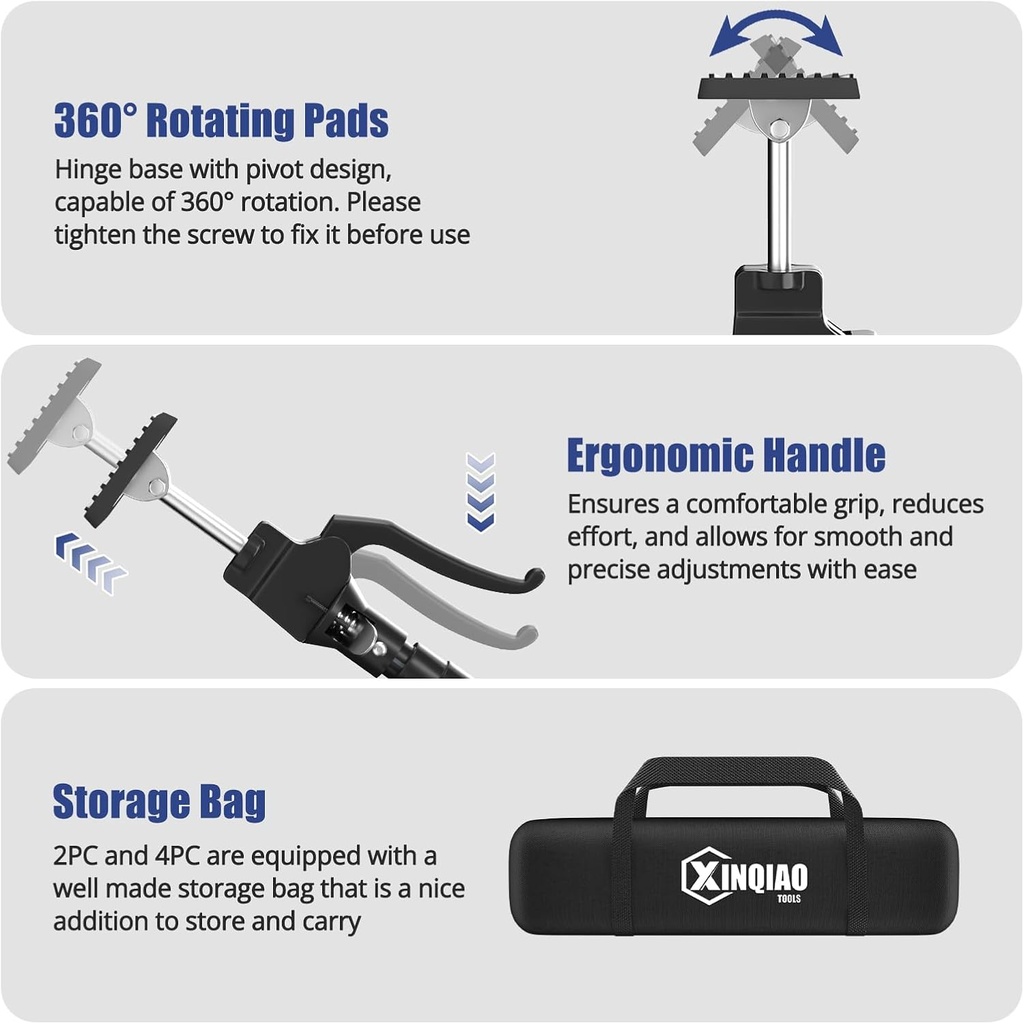 360° Rotating Pads

Hinge base with pivot design, capable of 360° rotation. Please tighten the screw to fix it before use

Ergonomic Handle

Ensures a comfortable grip, reduces effort, and allows for smooth and precise adjustments with ease

Storage Bag

2PC and 4PC are equipped with a well made storage bag that is a nice addition to store and carry

XINQIAO
TOOLS