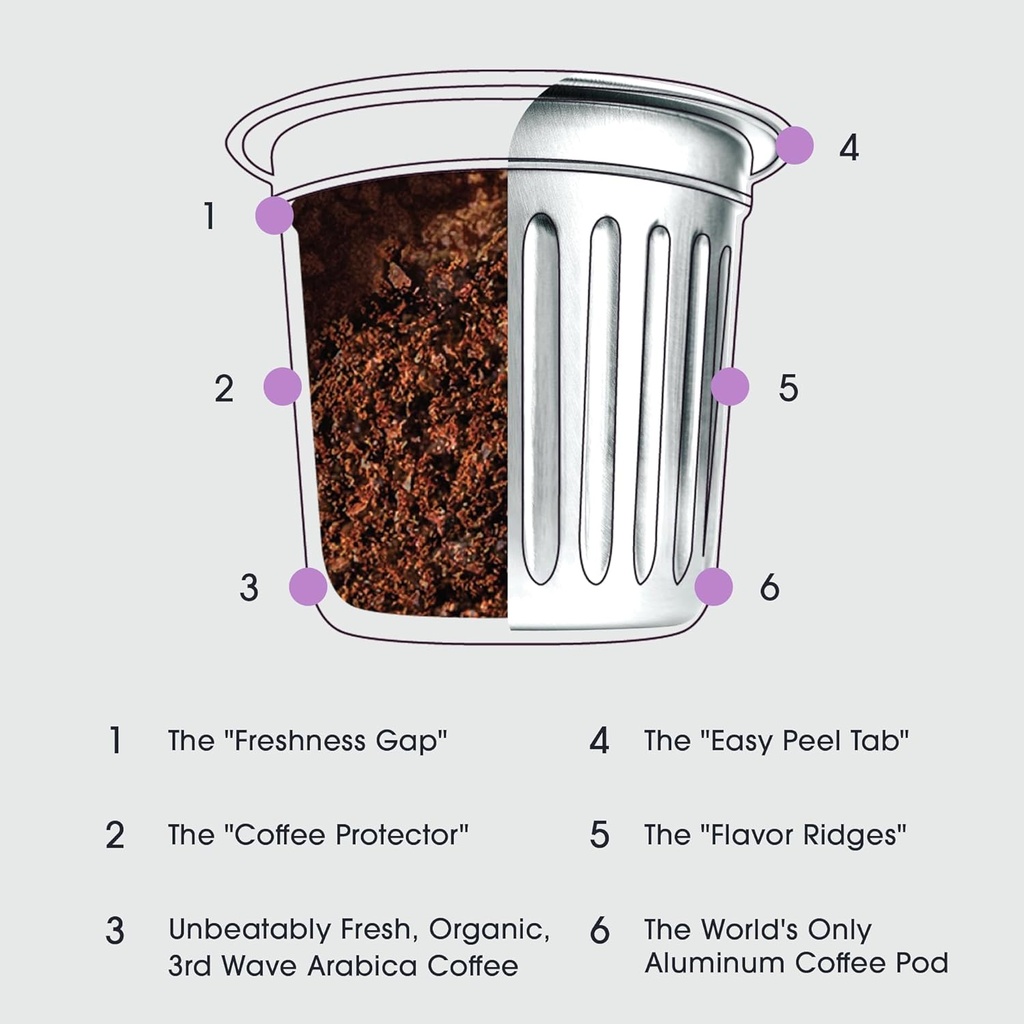 1
2
3
4
5
6

1 The "Freshness Gap"

2 The "Coffee Protector"

3 Unbeatably Fresh, Organic, 3rd Wave Arabica Coffee

4 The "Easy Peel Tab"

5 The "Flavor Ridges"

6 The World's Only Aluminum Coffee Pod