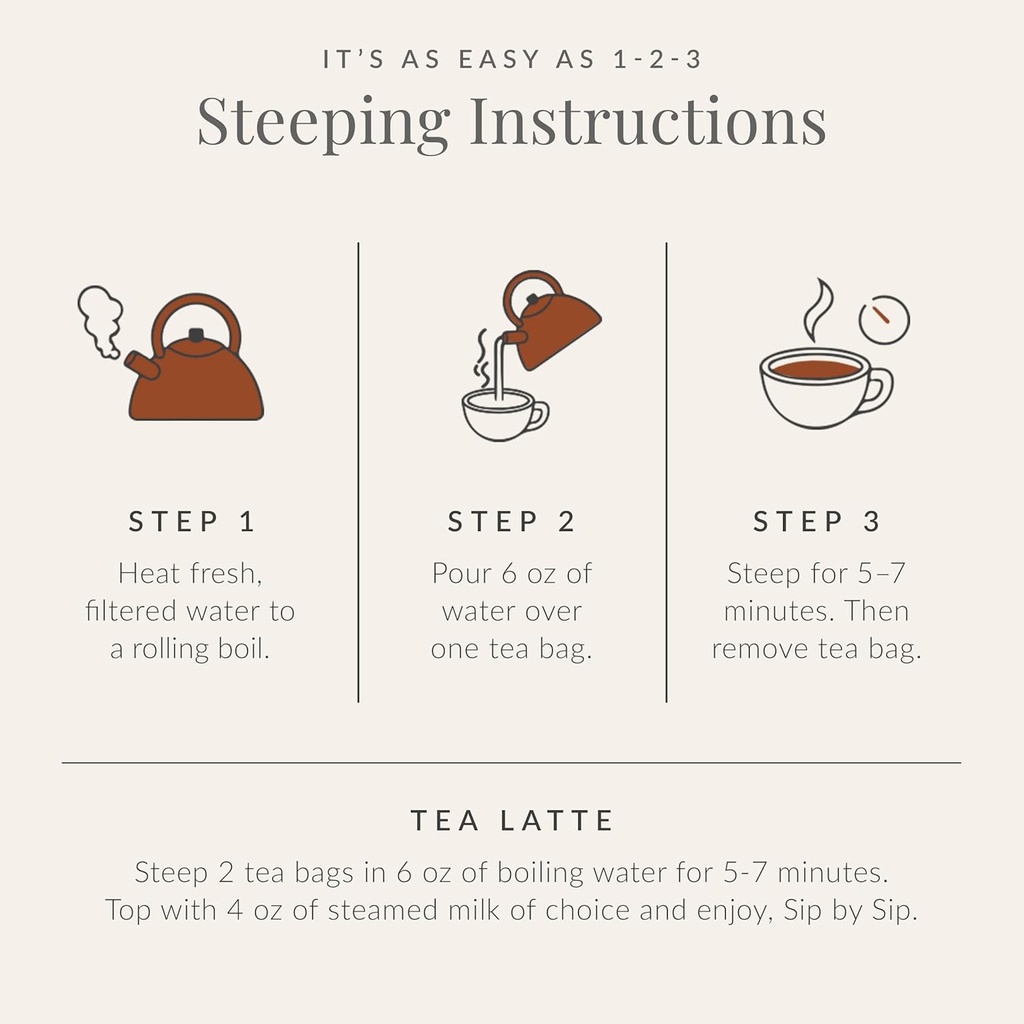 IT'S AS EASY AS 1-2-3
Steeping Instructions

STEP 1
Heat fresh, filtered water to a rolling boil.

STEP 2
Pour 6 oz of water over one tea bag.

STEP 3
Steep for 5–7 minutes. Then remove tea bag.

TEA LATTE
Steep 2 tea bags in 6 oz of boiling water for 5-7 minutes. Top with 4 oz of steamed milk of choice and enjoy, Sip by Sip.