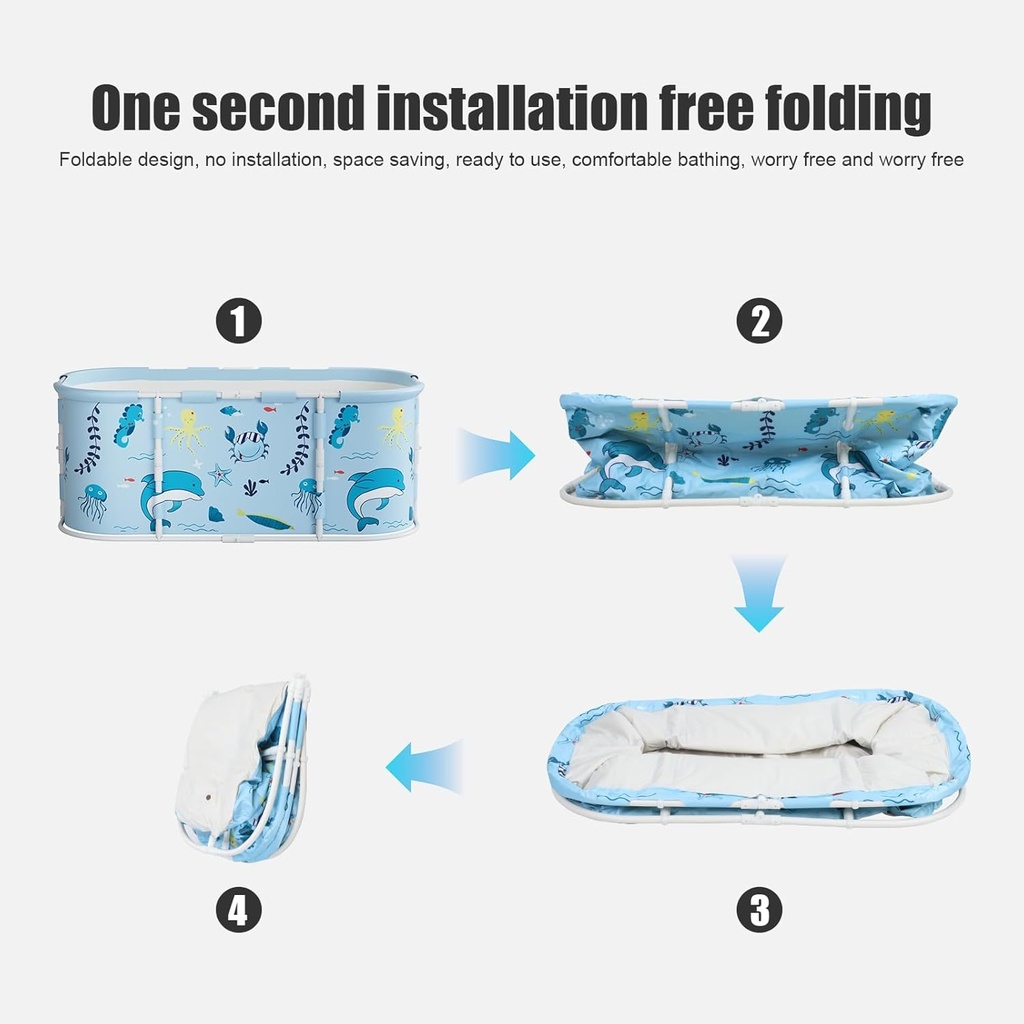 One second installation free folding

Foldable design, no installation, space saving, ready to use, comfortable bathing, worry free and worry free

1

2

3

4