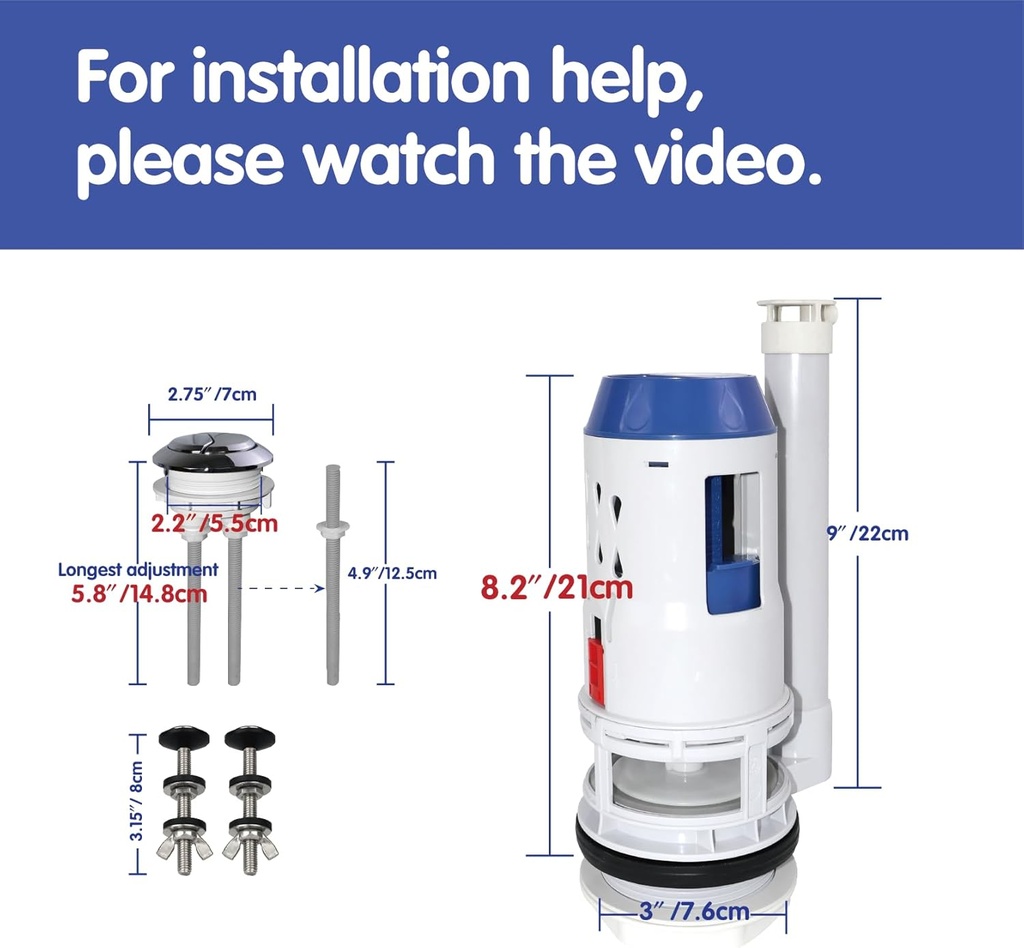 For installation help, please watch the video.

2.75″/7cm

2.2″/5.5cm

Longest adjustment
5.8″/14.8cm

4.9″/12.5cm

3.15″/ 8cm

8.2″/21cm

9″/22cm

3″ /7.6cm