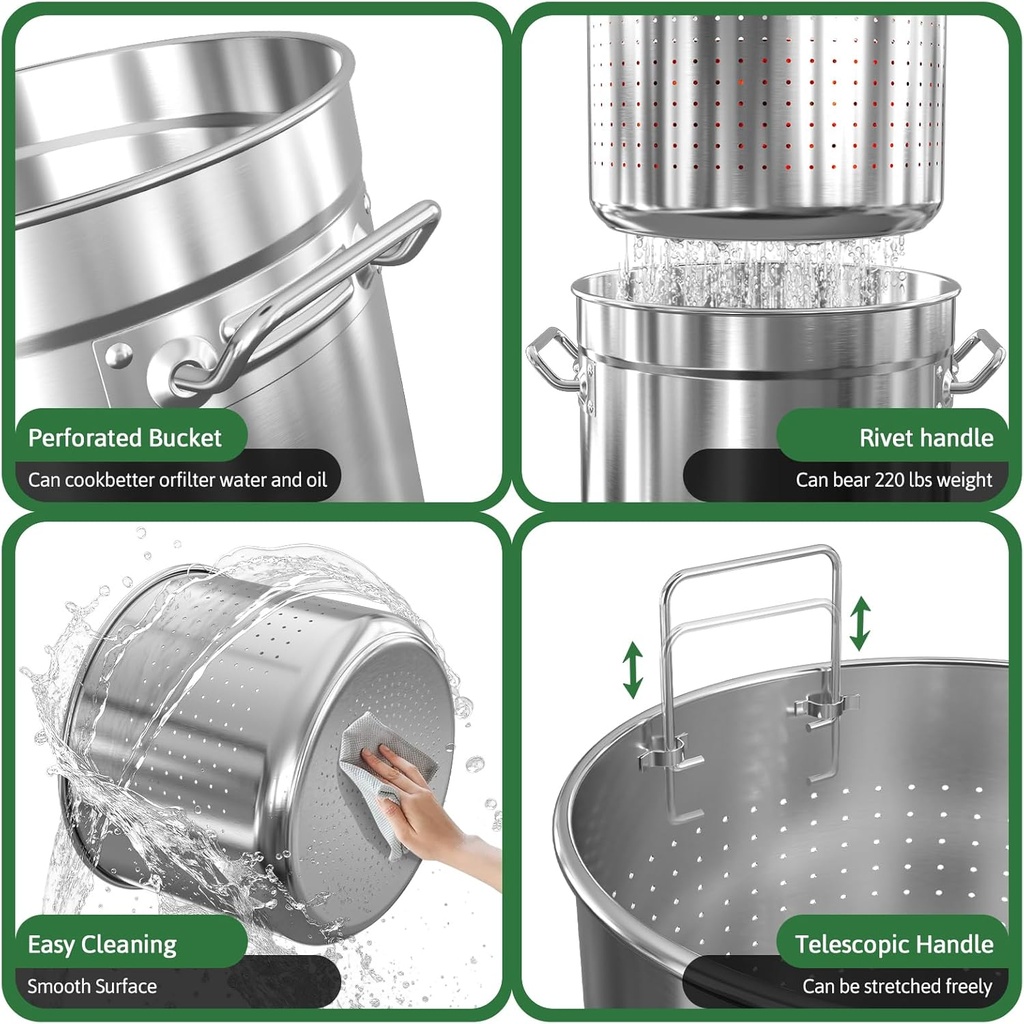 Perforated Bucket
Can cookbetter orfilter water and oil

Rivet handle
Can bear 220 lbs weight

Easy Cleaning
Smooth Surface

Telescopic Handle
Can be stretched freely