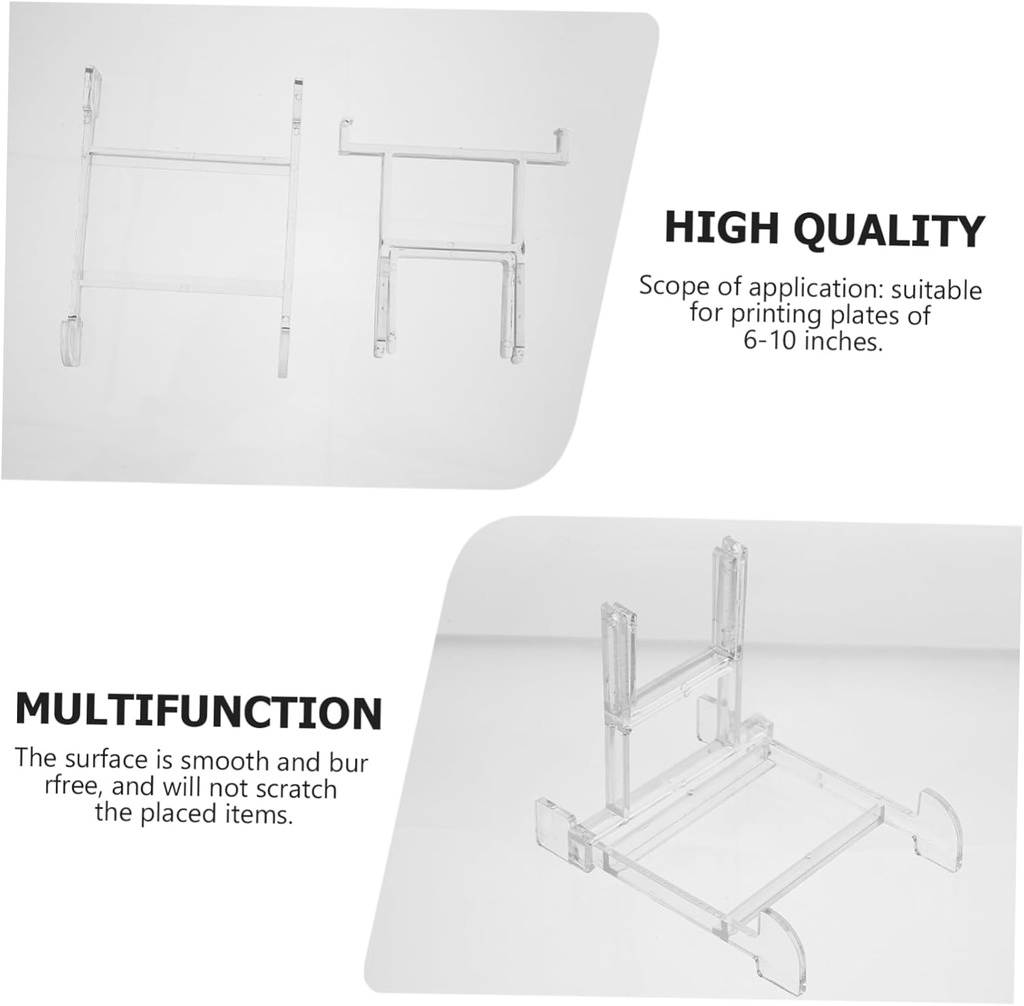 HIGH QUALITY

Scope of application: suitable for printing plates of 6-10 inches.

MULTIFUNCTION

The surface is smooth and bur rfree, and will not scratch the placed items.