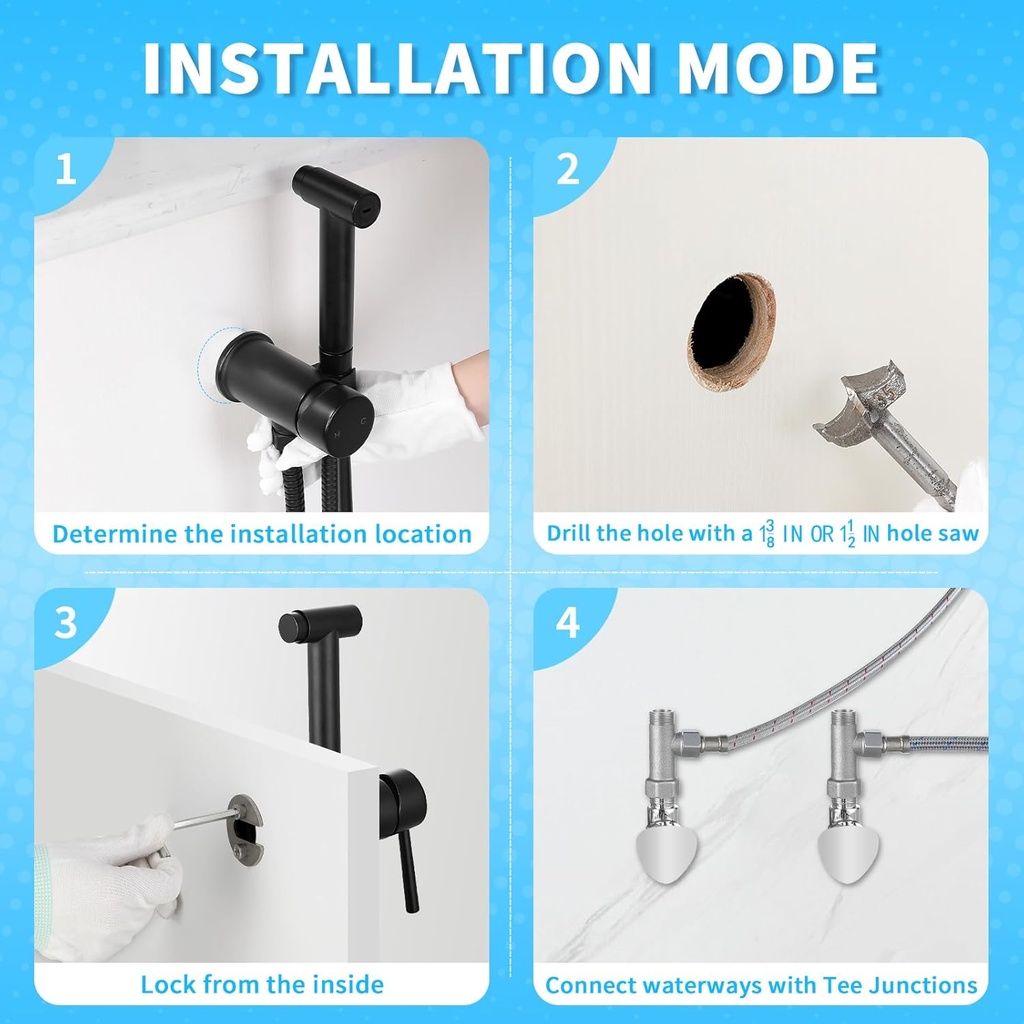 INSTALLATION MODE

1

Determine the installation location

2

Drill the hole with a $1\frac{3}{8}$ IN OR $1\frac{1}{2}$ IN hole saw

3

Lock from the inside

4

Connect waterways with Tee Junctions