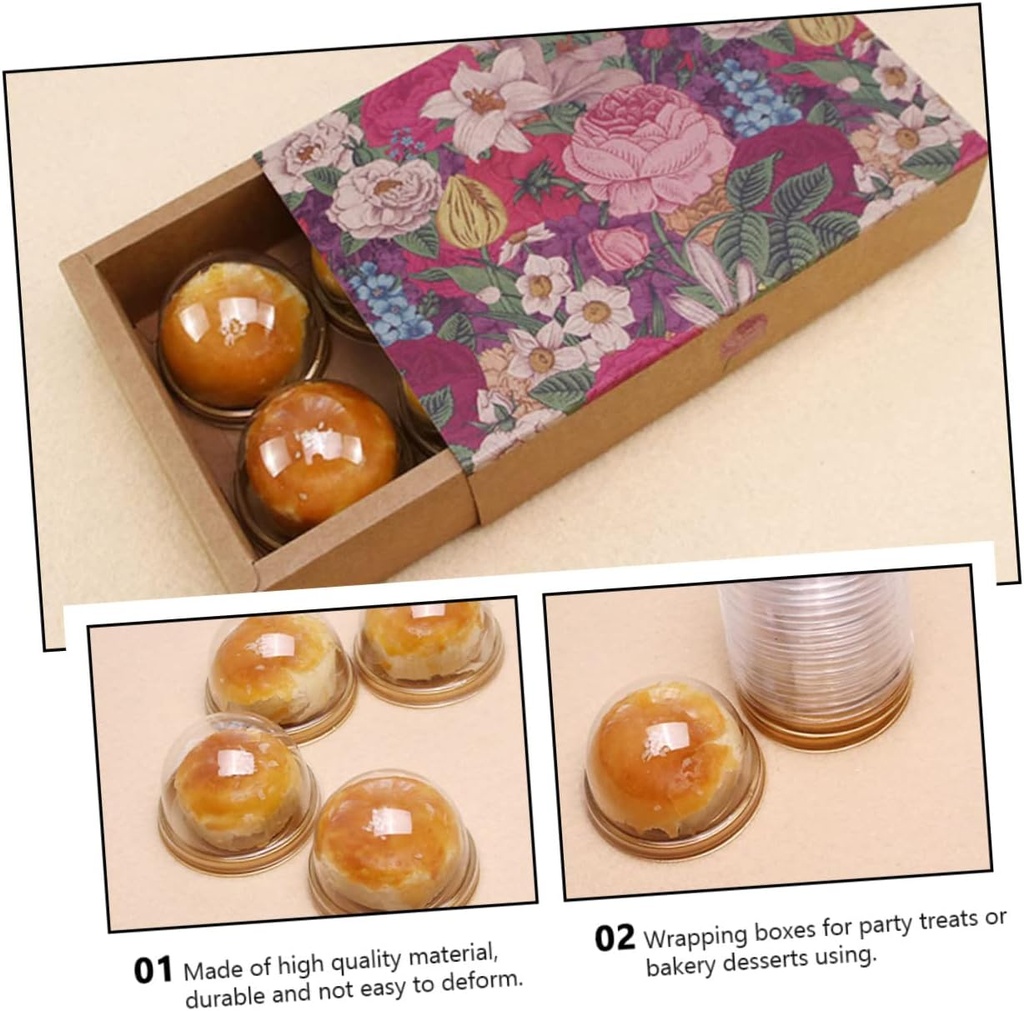 01 Made of high quality material, durable and not easy to deform.

02 Wrapping boxes for party treats or bakery desserts using.