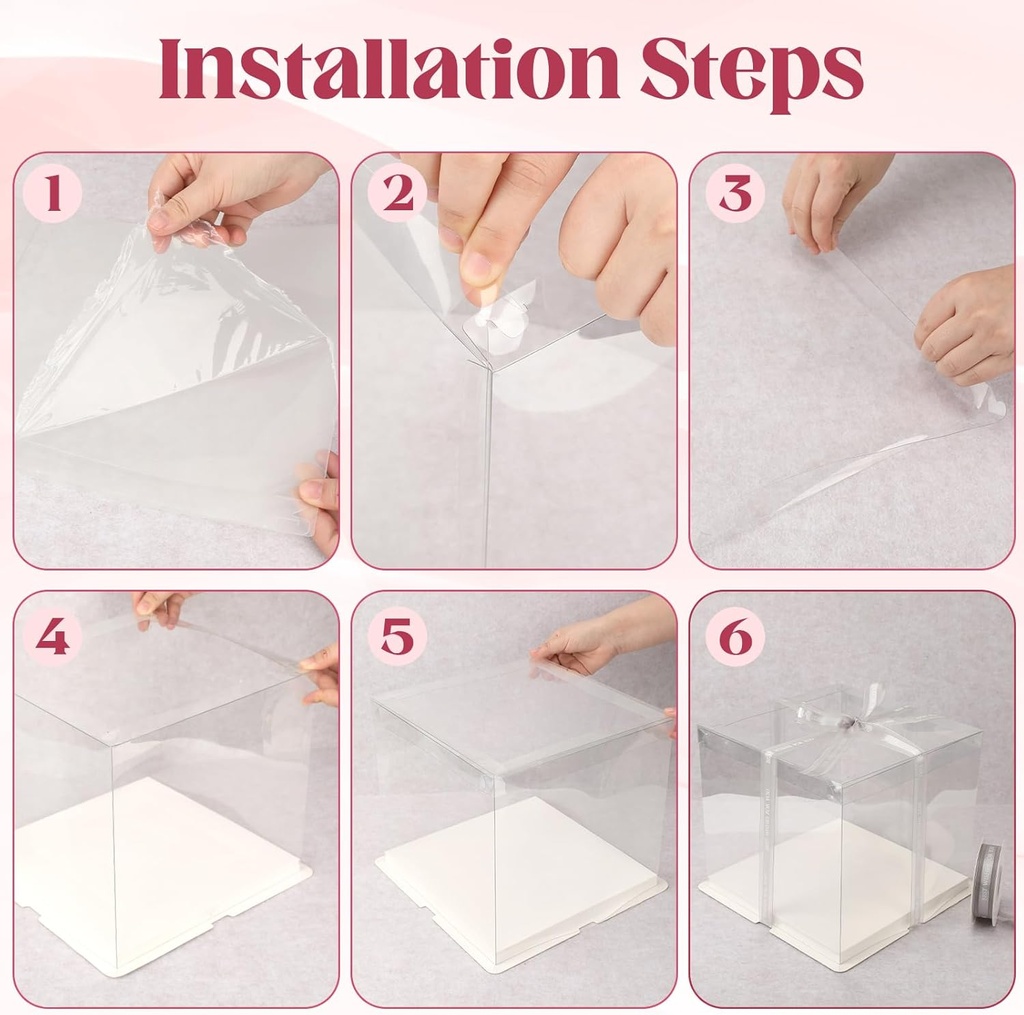 Installation Steps

1

2

3

4

5

6