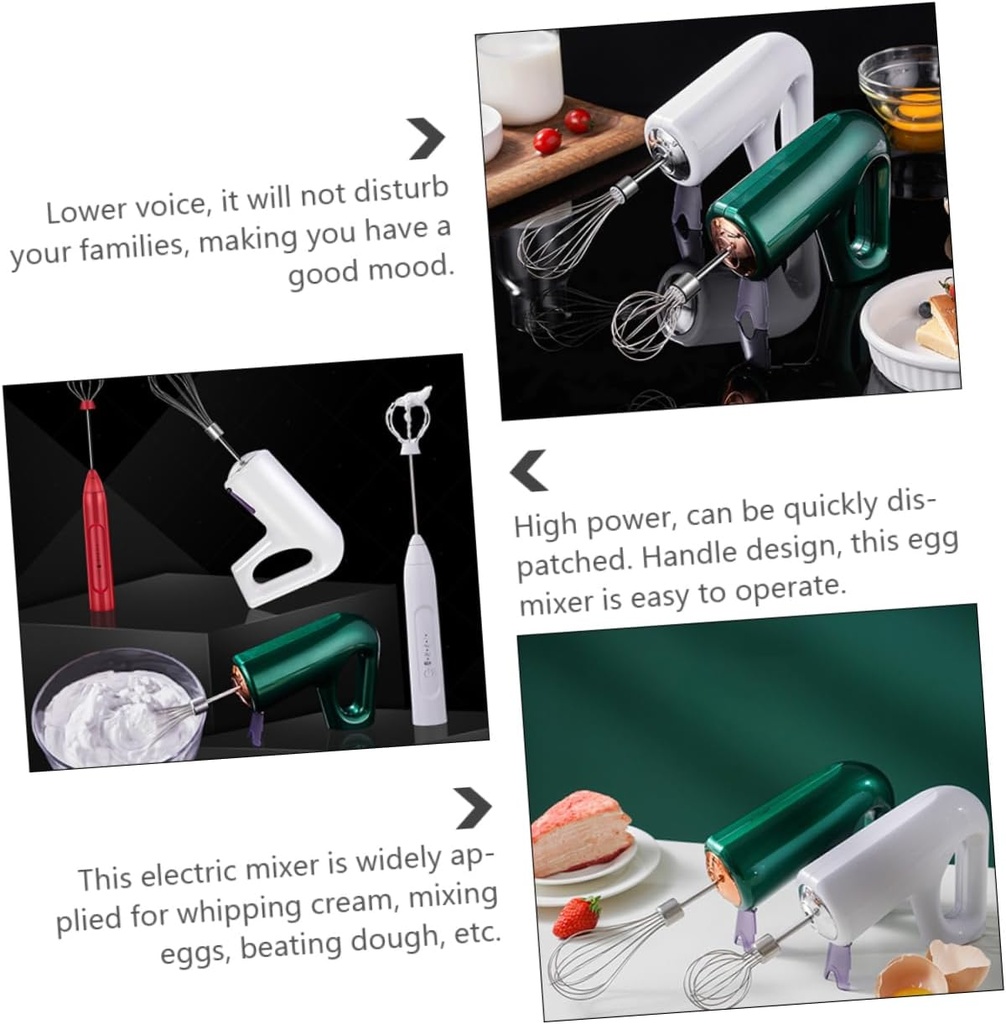 Lower voice, it will not disturb your families, making you have a good mood.

High power, can be quickly dispatched. Handle design, this egg mixer is easy to operate.

This electric mixer is widely applied for whipping cream, mixing eggs, beating dough, etc.