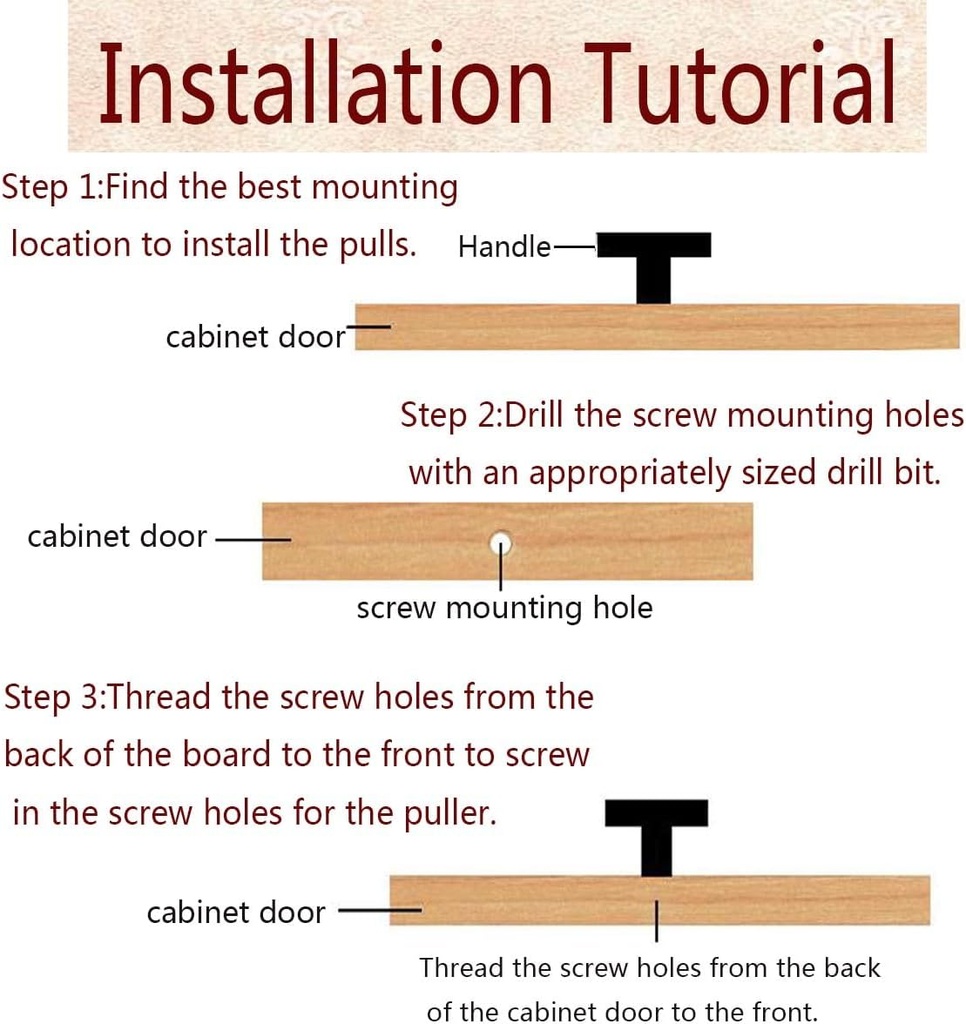 Installation Tutorial

Step 1:Find the best mounting location to install the pulls.

Handle

cabinet door

Step 2:Drill the screw mounting holes with an appropriately sized drill bit.

cabinet door

screw mounting hole

Step 3:Thread the screw holes from the back of the board to the front to screw in the screw holes for the puller.

cabinet door

Thread the screw holes from the back of the cabinet door to the front.