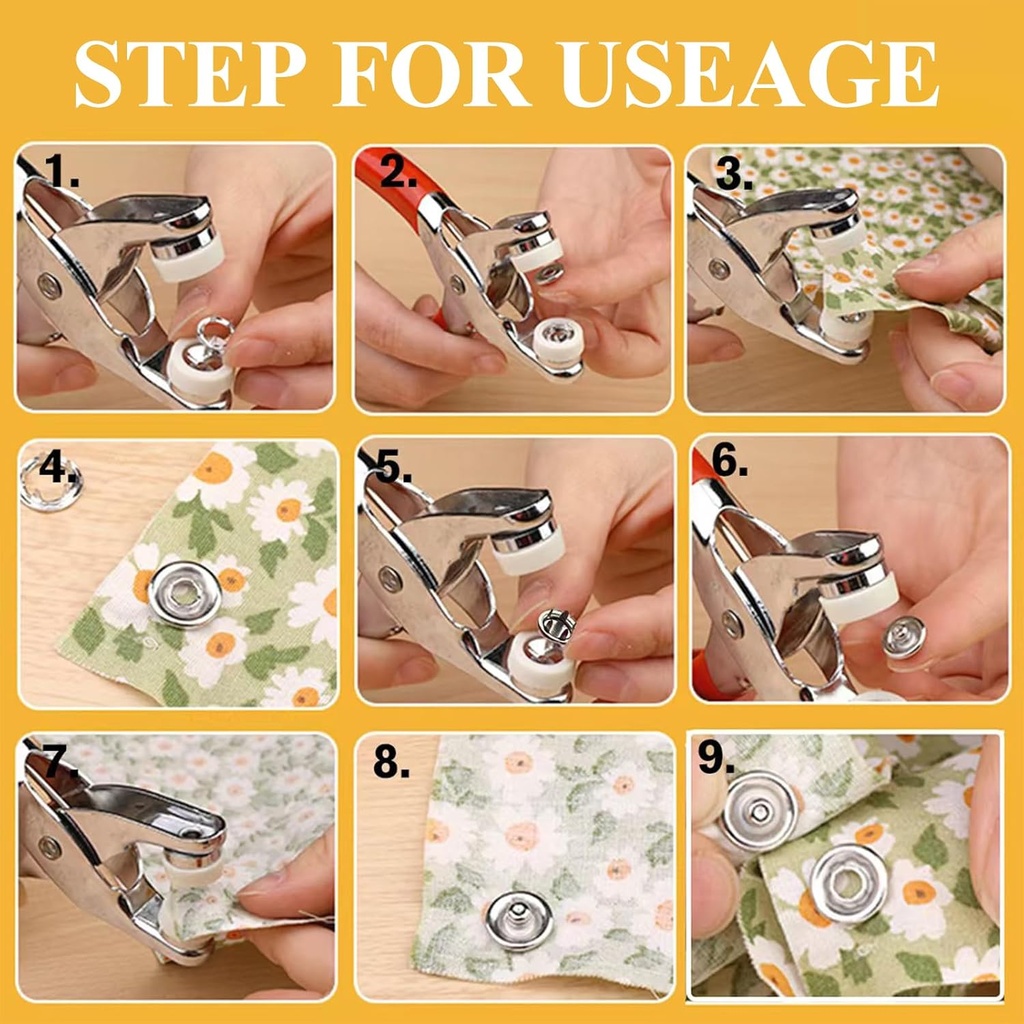 STEP FOR USEAGE

1.

2.

3.

4.

5.

6.

7.

8.

9.