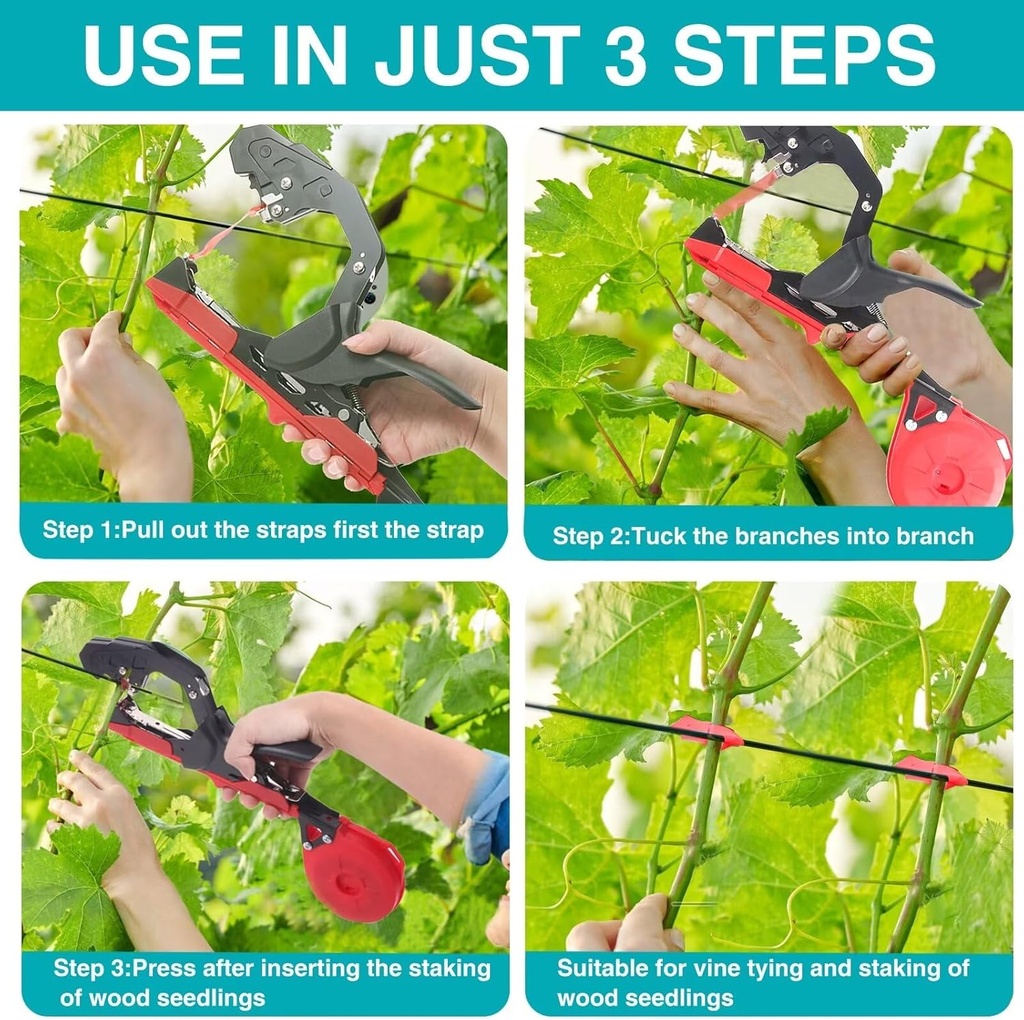 USE IN JUST 3 STEPS

Step 1:Pull out the straps first the strap

Step 2:Tuck the branches into branch

Step 3:Press after inserting the staking of wood seedlings

Suitable for vine tying and staking of wood seedlings