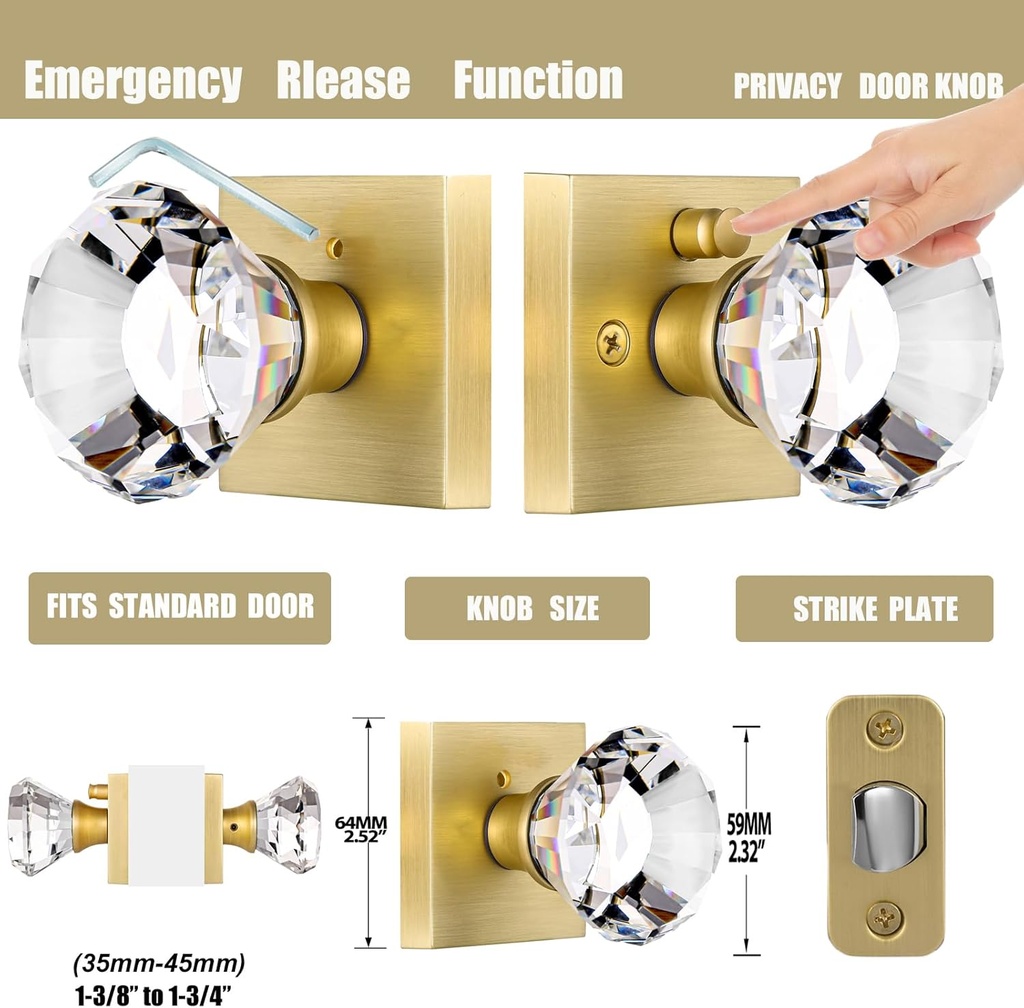 Emergency Rlease Function

PRIVACY DOOR KNOB

FITS STANDARD DOOR

KNOB SIZE

STRIKE PLATE

64MM 2.52"

59MM 2.32"

(35mm-45mm) 1-3/8" to 1-3/4"