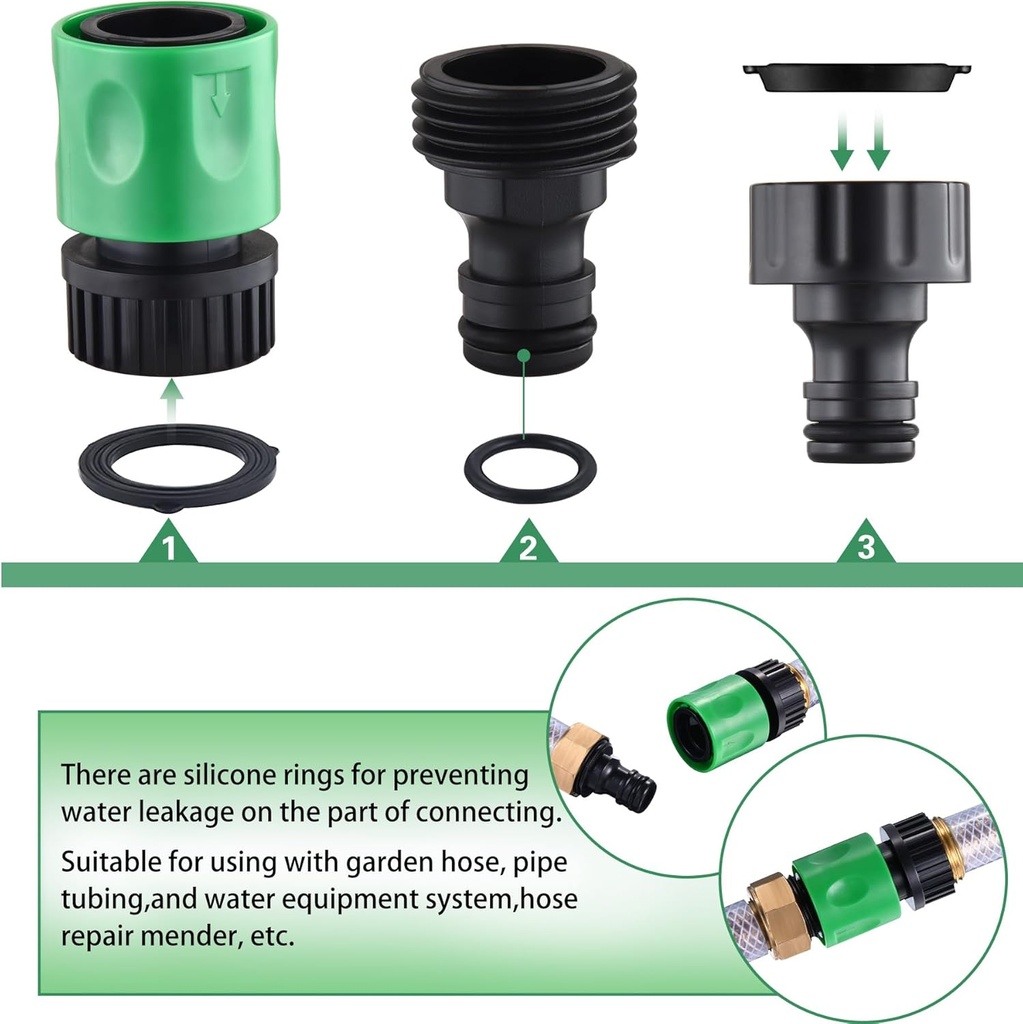 1

2

3

There are silicone rings for preventing water leakage on the part of connecting.

Suitable for using with garden hose, pipe tubing,and water equipment system,hose repair mender, etc.