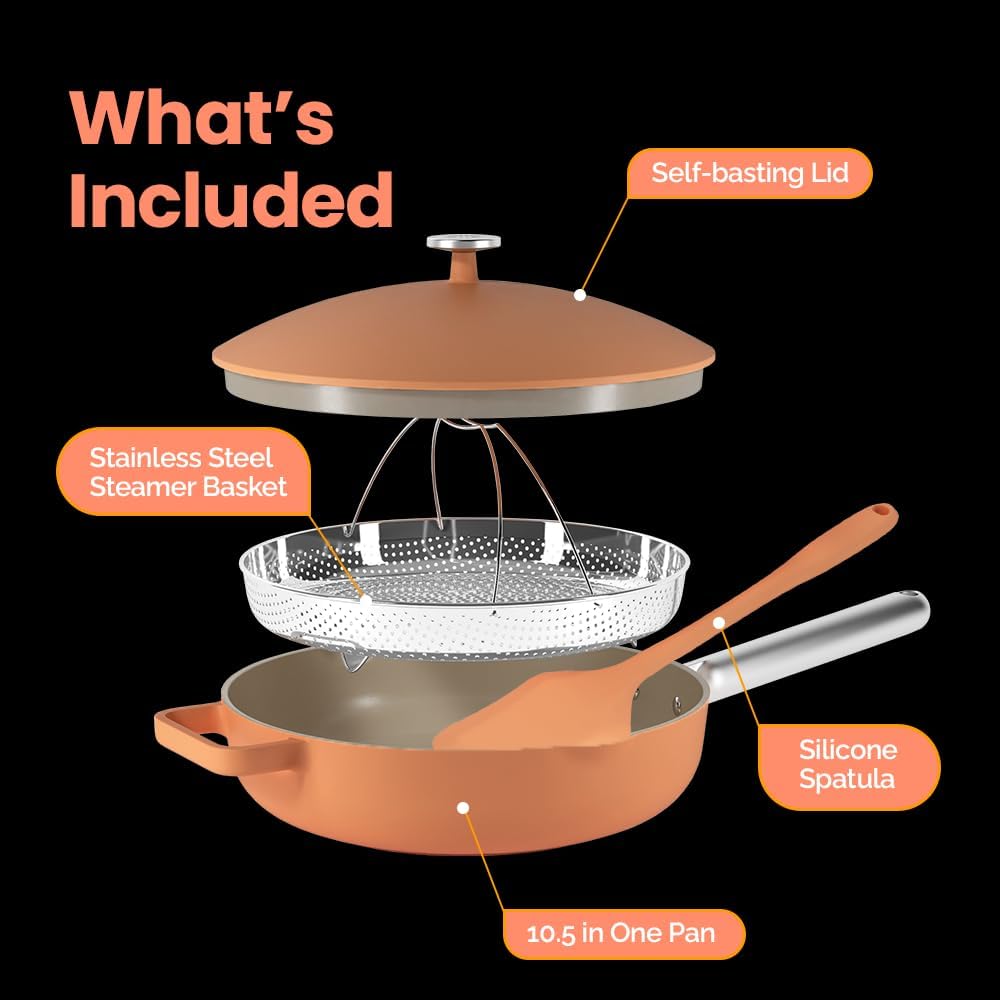 What's Included

Self-basting Lid

Stainless Steel Steamer Basket

Silicone Spatula

10.5 in One Pan