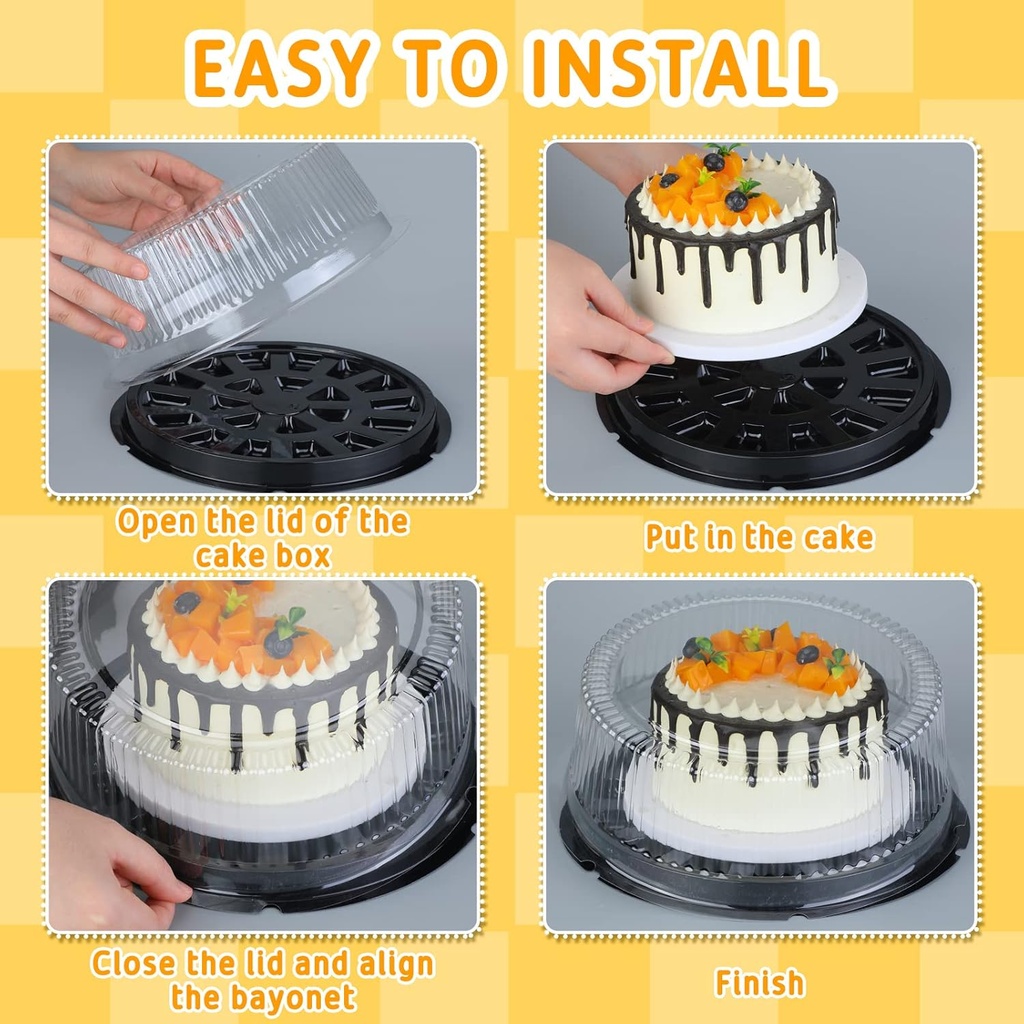 EASY TO INSTALL

Open the lid of the cake box

Put in the cake

Close the lid and align the bayonet

Finish