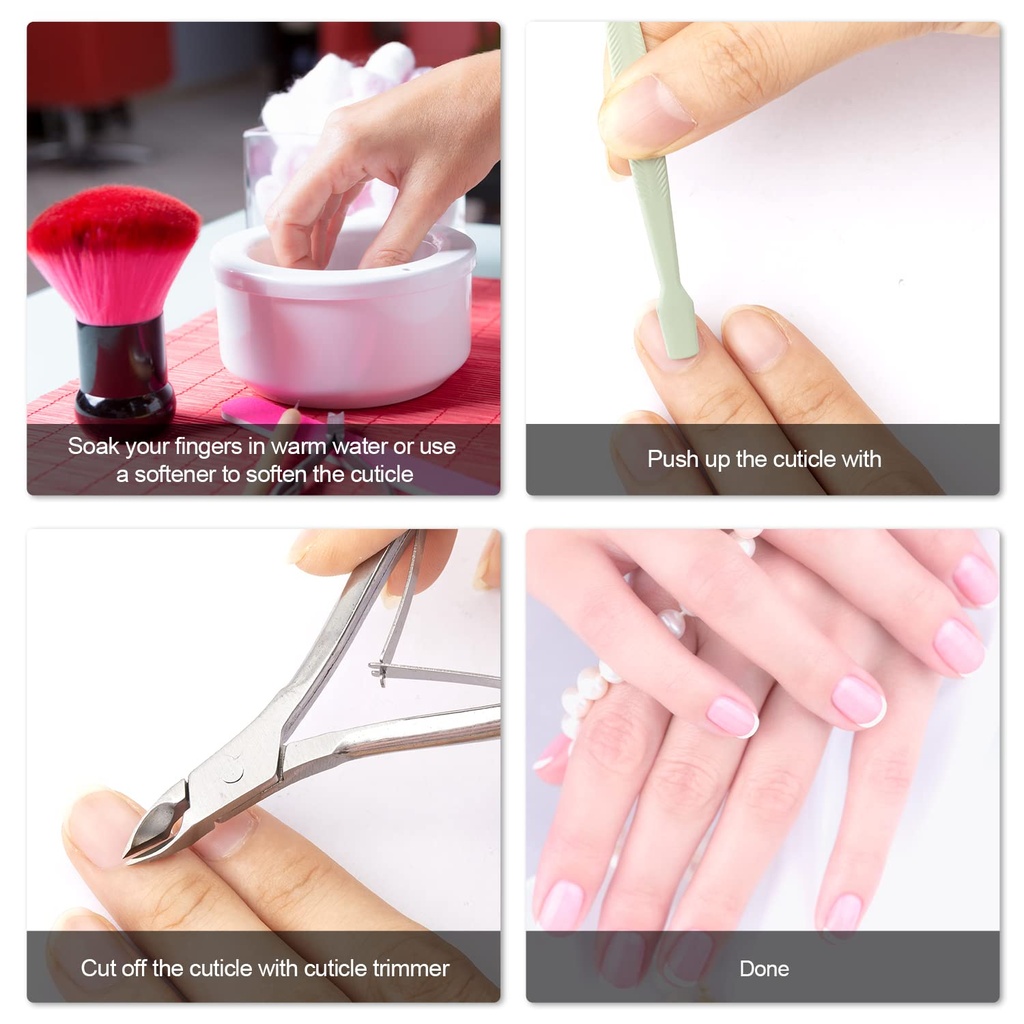 Soak your fingers in warm water or use a softener to soften the cuticle

Push up the cuticle with

Cut off the cuticle with cuticle trimmer

Done