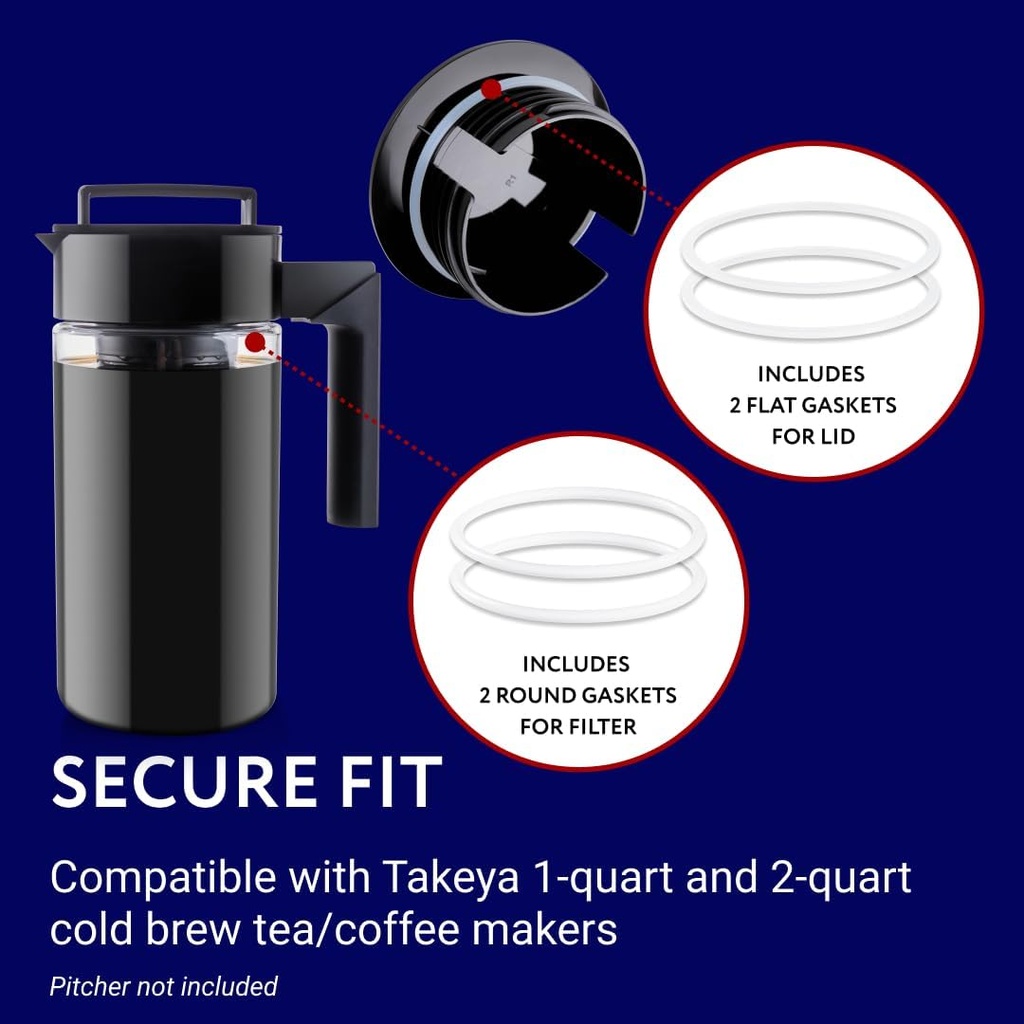 INCLUDES
2 FLAT GASKETS
FOR LID

INCLUDES
2 ROUND GASKETS
FOR FILTER

SECURE FIT

Compatible with Takeya 1-quart and 2-quart cold brew tea/coffee makers

Pitcher not included