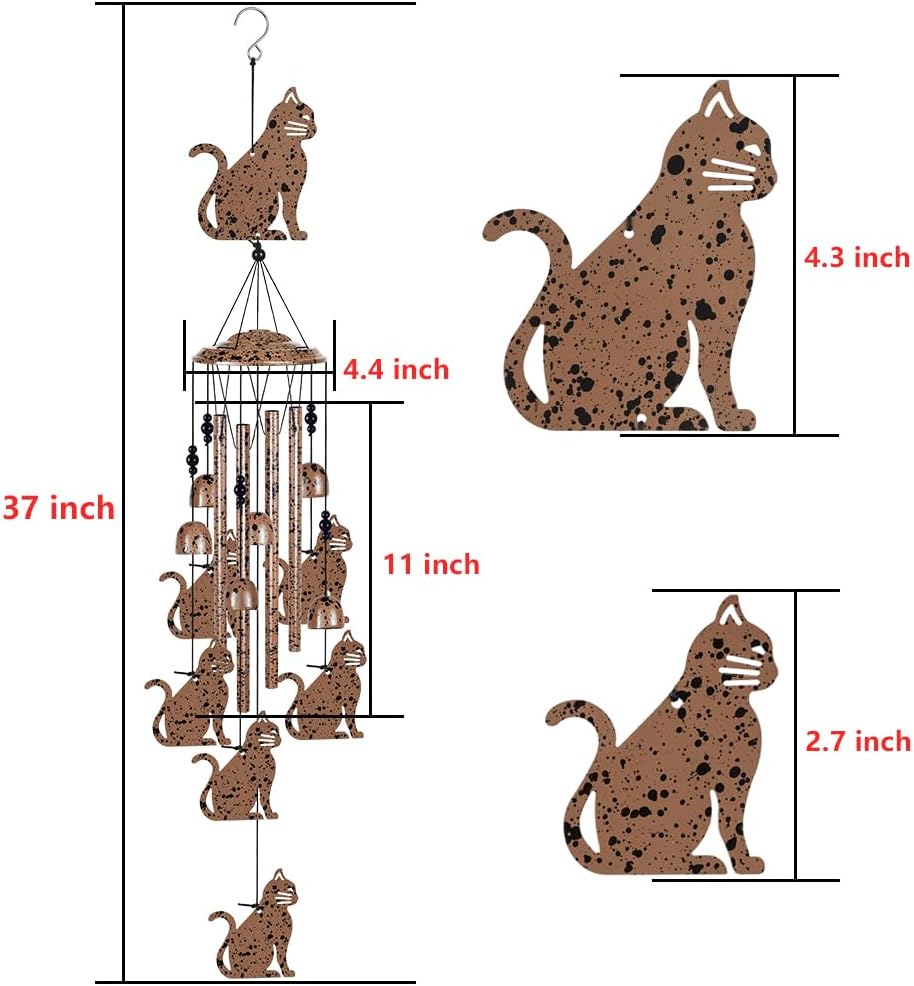 37 inch

4.4 inch

11 inch

4.3 inch

2.7 inch