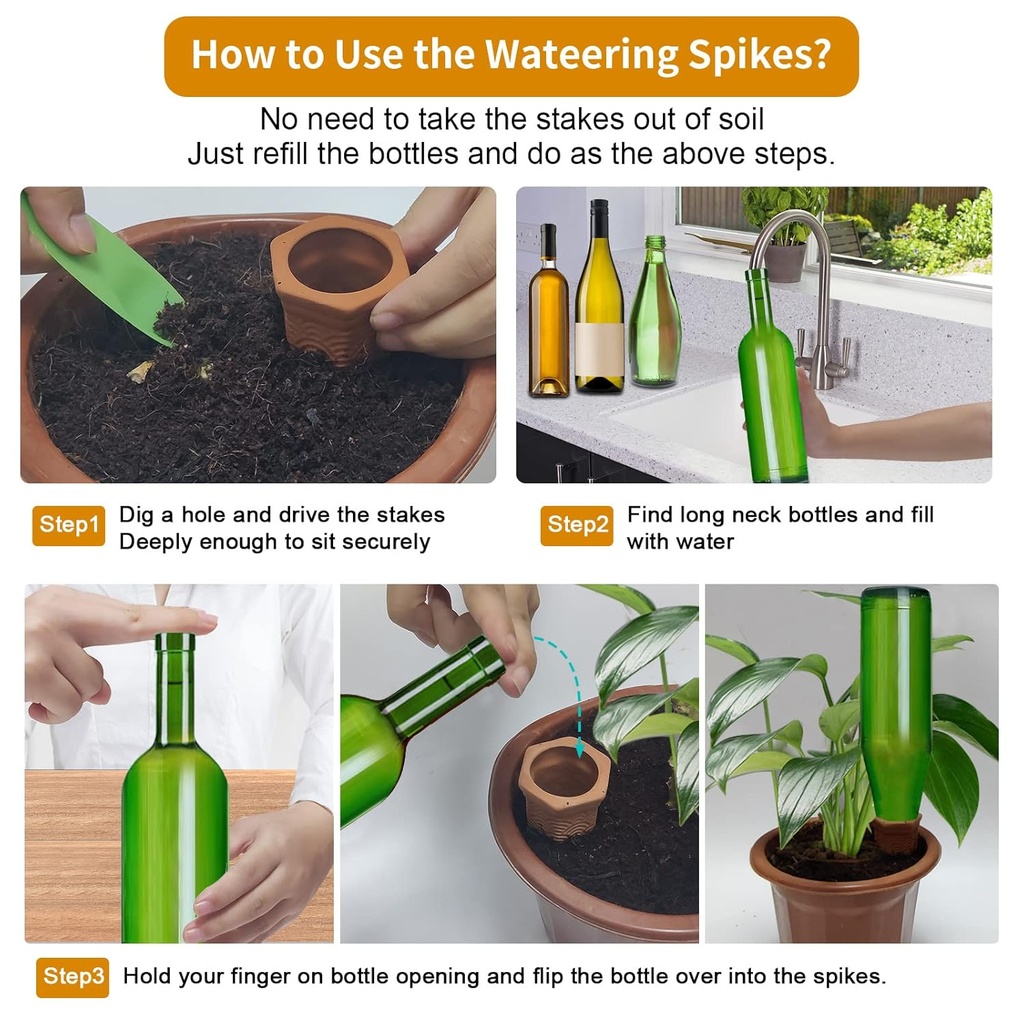 How to Use the Wateering Spikes?

No need to take the stakes out of soil
Just refill the bottles and do as the above steps.

Step1 Dig a hole and drive the stakes Deeply enough to sit securely

Step2 Find long neck bottles and fill with water

Step3 Hold your finger on bottle opening and flip the bottle over into the spikes.