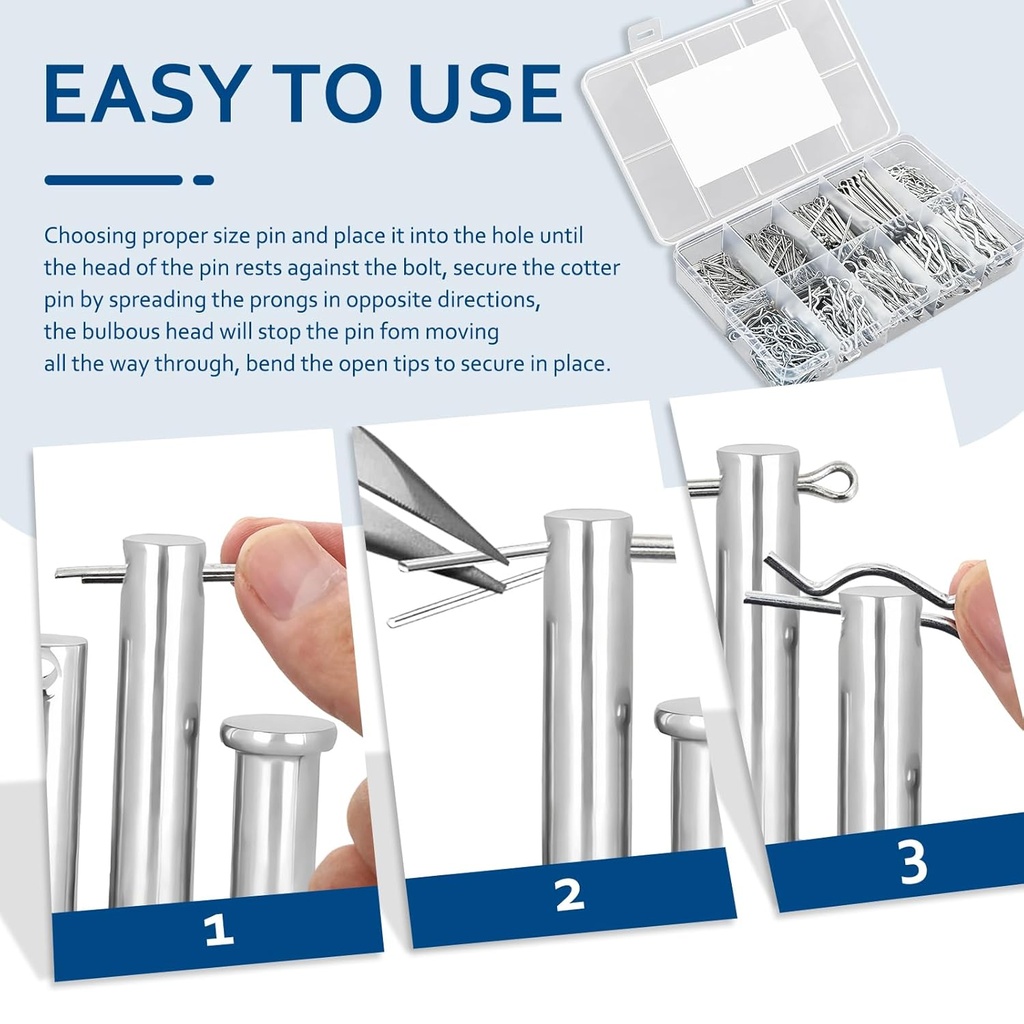 EASY TO USE

Choosing proper size pin and place it into the hole until the head of the pin rests against the bolt, secure the cotter pin by spreading the prongs in opposite directions, the bulbous head will stop the pin fom moving all the way through, bend the open tips to secure in place.

1

2

3