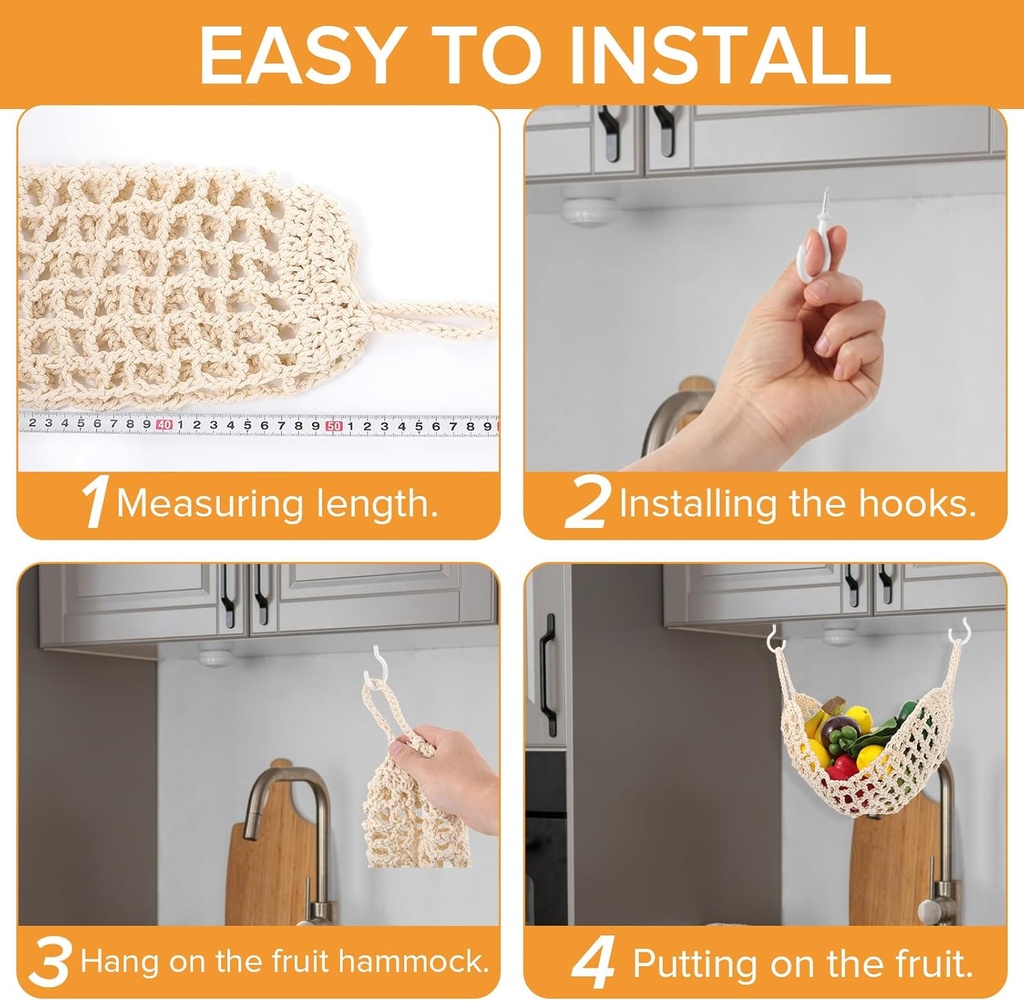 EASY TO INSTALL

2 3 4 5 6 7 8 9 40 1 2 3 4 5 6 7 8 9 50 1 2 3 4 5 6 7 8 9

1 Measuring length.

2 Installing the hooks.

3 Hang on the fruit hammock.

4 Putting on the fruit.