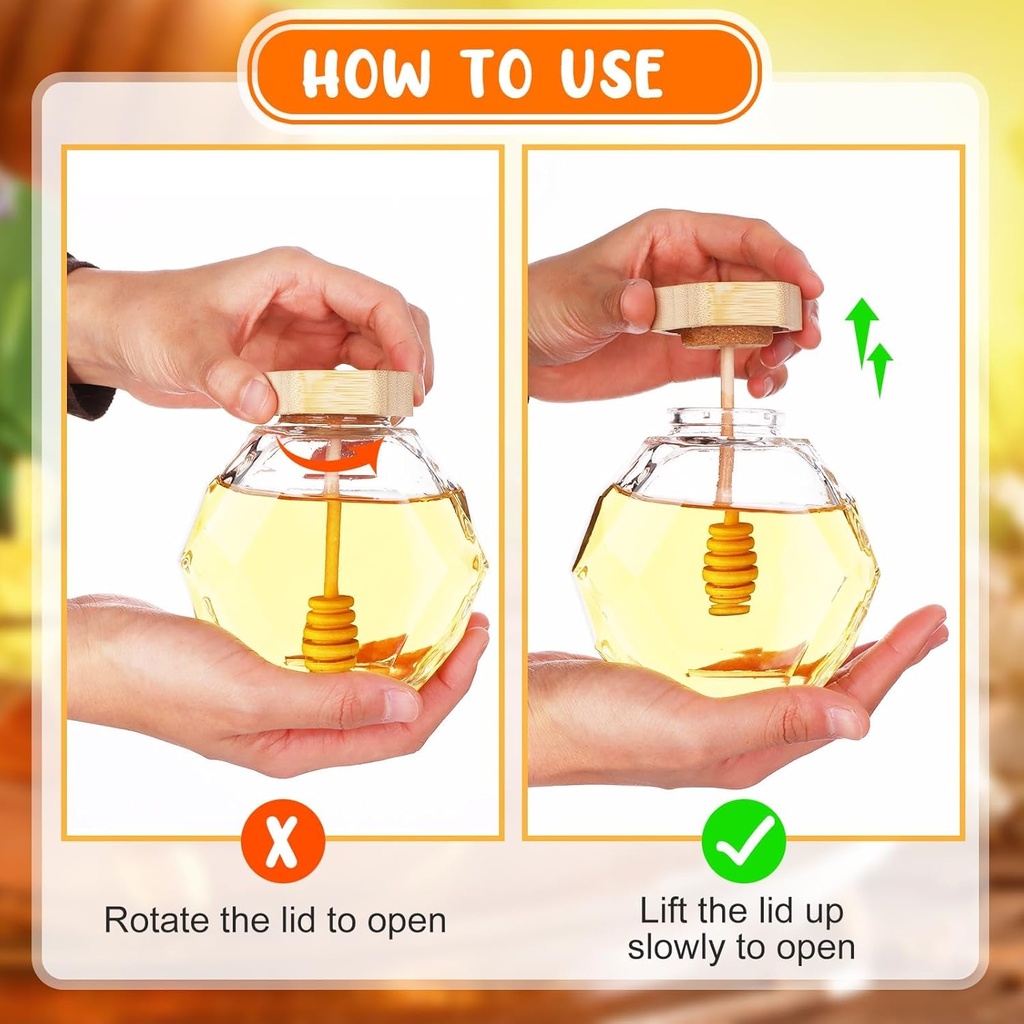 HOW TO USE

X

Rotate the lid to open

Lift the lid up slowly to open