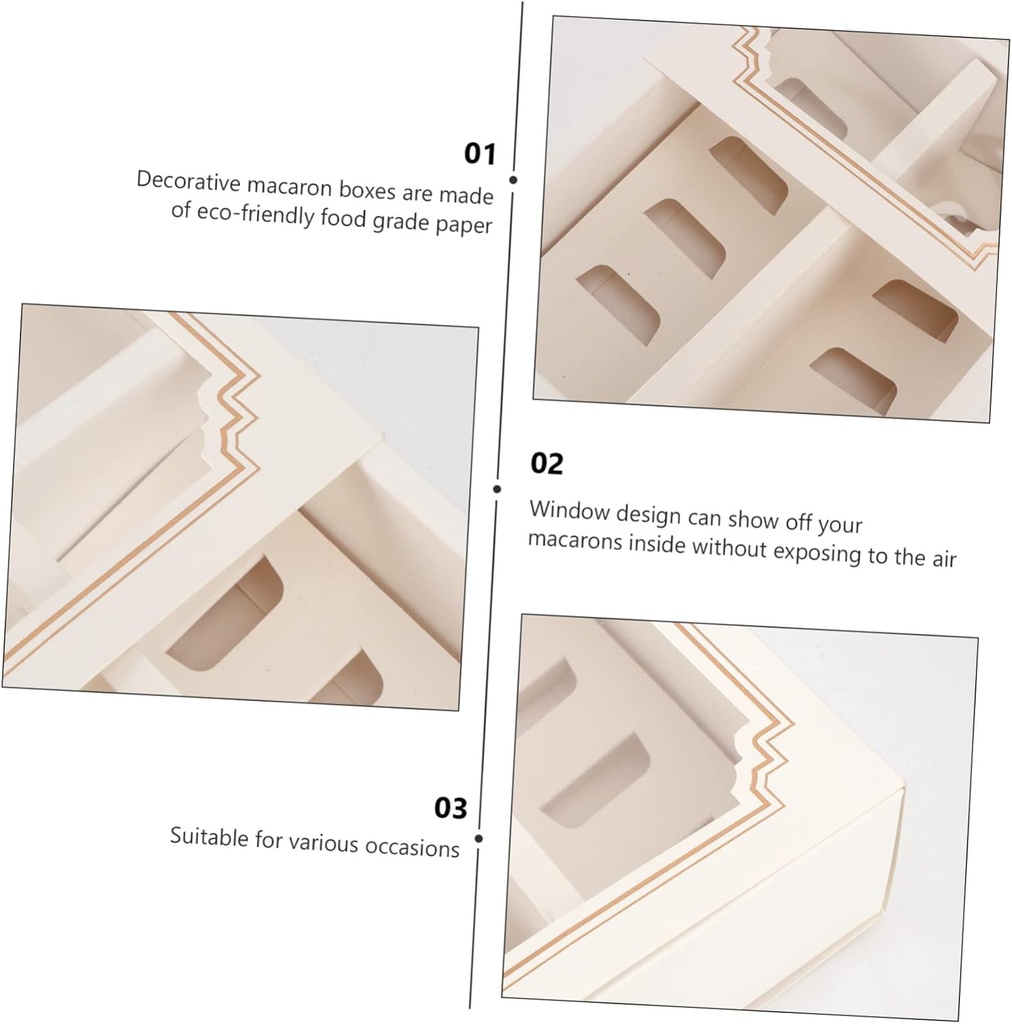 01
Decorative macaron boxes are made of eco-friendly food grade paper

02
Window design can show off your macarons inside without exposing to the air

03
Suitable for various occasions