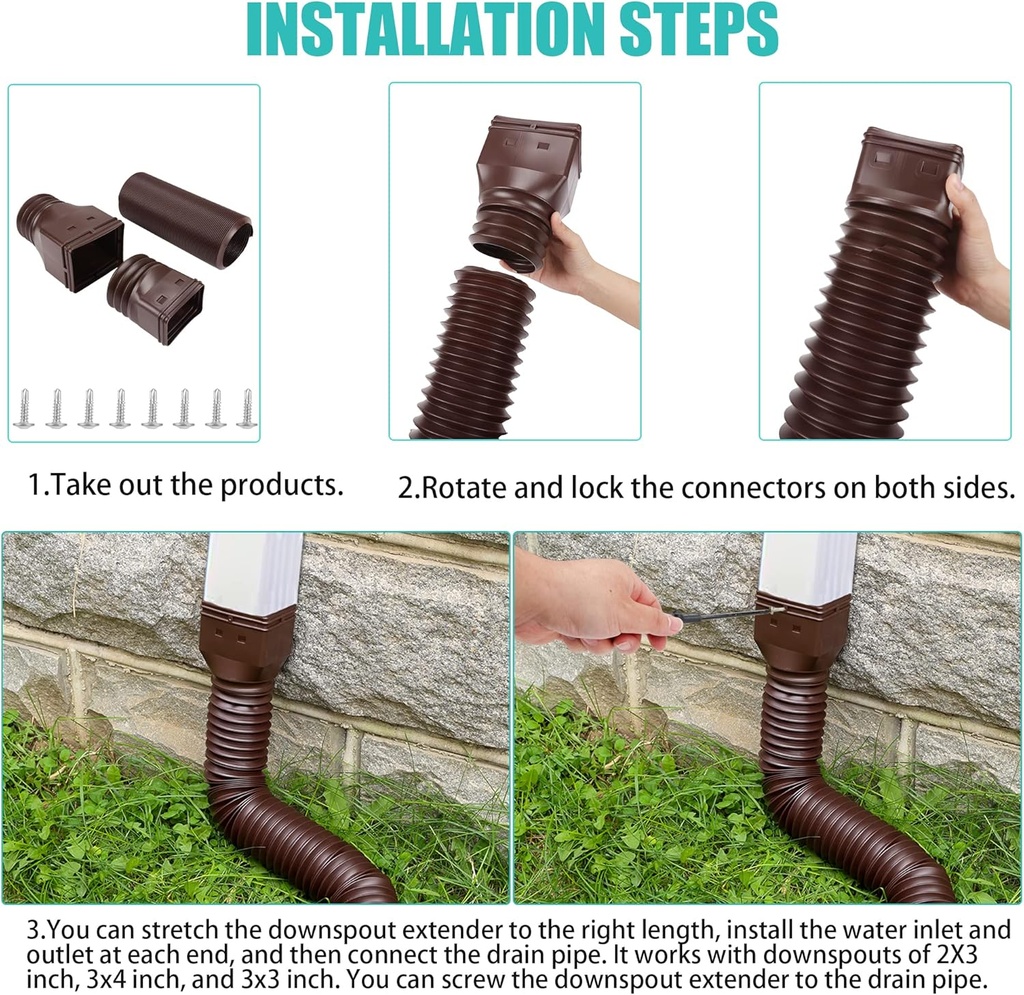 INSTALLATION STEPS

1.Take out the products.

2.Rotate and lock the connectors on both sides.

3.You can stretch the downspout extender to the right length, install the water inlet and outlet at each end, and then connect the drain pipe. It works with downspouts of 2X3 inch, 3x4 inch, and 3x3 inch. You can screw the downspout extender to the drain pipe.