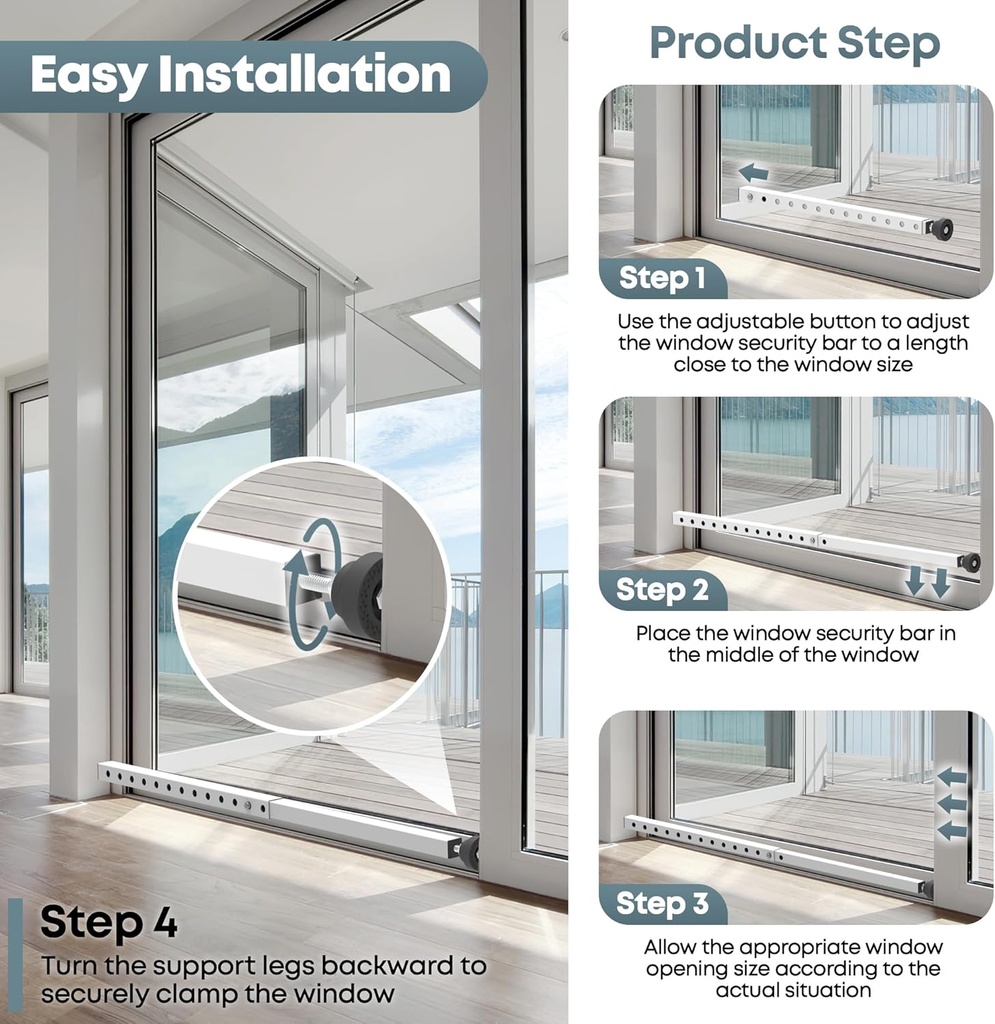 Easy Installation

Step 4
Turn the support legs backward to securely clamp the window

Product Step

Step 1
Use the adjustable button to adjust the window security bar to a length close to the window size

Step 2
Place the window security bar in the middle of the window

Step 3
Allow the appropriate window opening size according to the actual situation