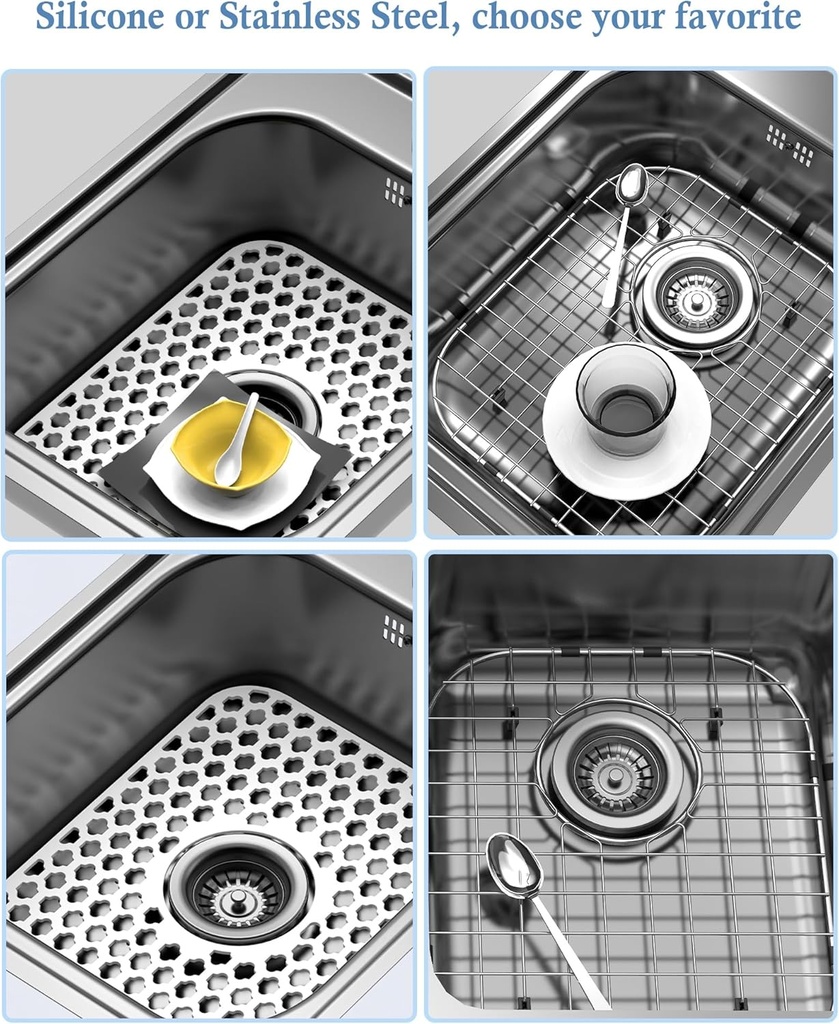 Silicone or Stainless Steel, choose your favorite