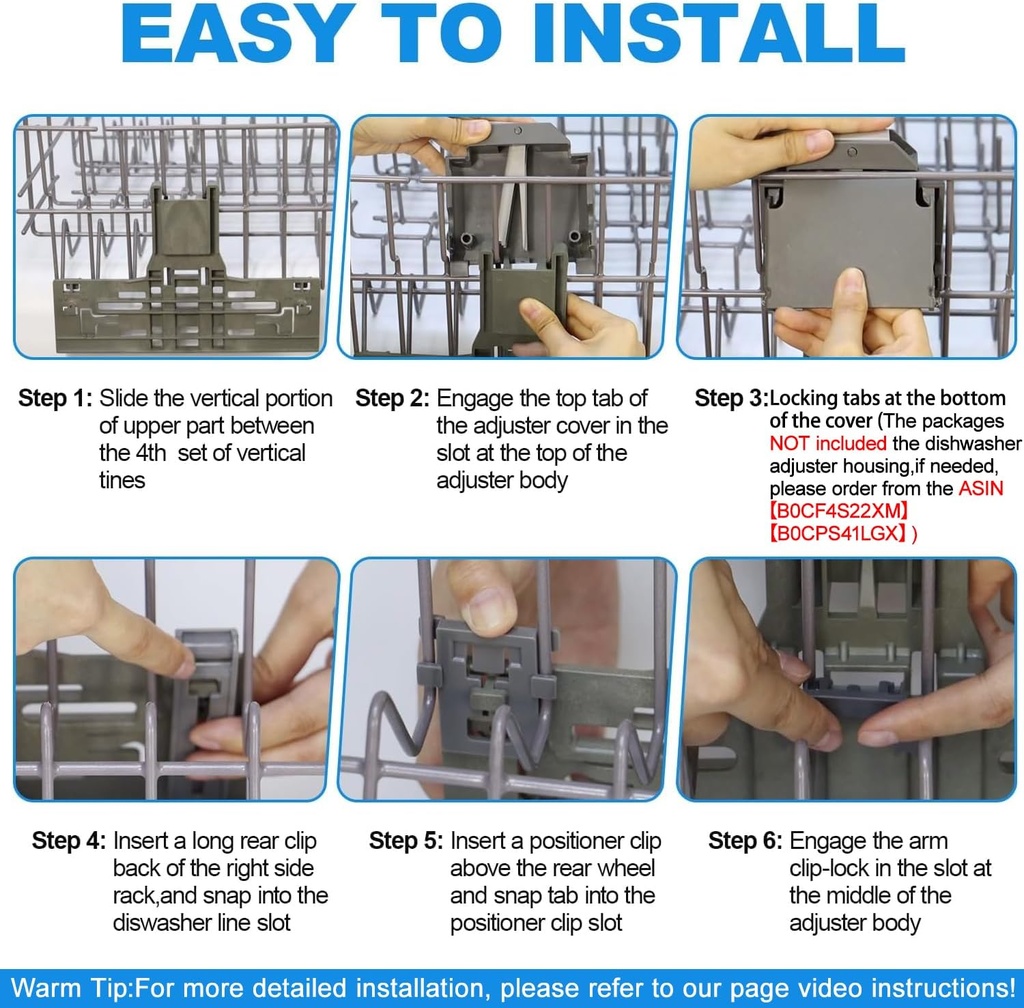 EASY TO INSTALL

Step 1: Slide the vertical portion of upper part between the 4th set of vertical tines

Step 2: Engage the top tab of the adjuster cover in the slot at the top of the adjuster body

Step 3:Locking tabs at the bottom of the cover (The packages NOT included the dishwasher adjuster housing,if needed, please order from the ASIN 【B0CF4S22XM】【B0CPS41LGX】)

Step 4: Insert a long rear clip back of the right side rack,and snap into the diswasher line slot

Step 5: Insert a positioner clip above the rear wheel and snap tab into the positioner clip slot

Step 6: Engage the arm clip-lock in the slot at the middle of the adjuster body

Warm Tip:For more detailed installation, please refer to our page video instructions!