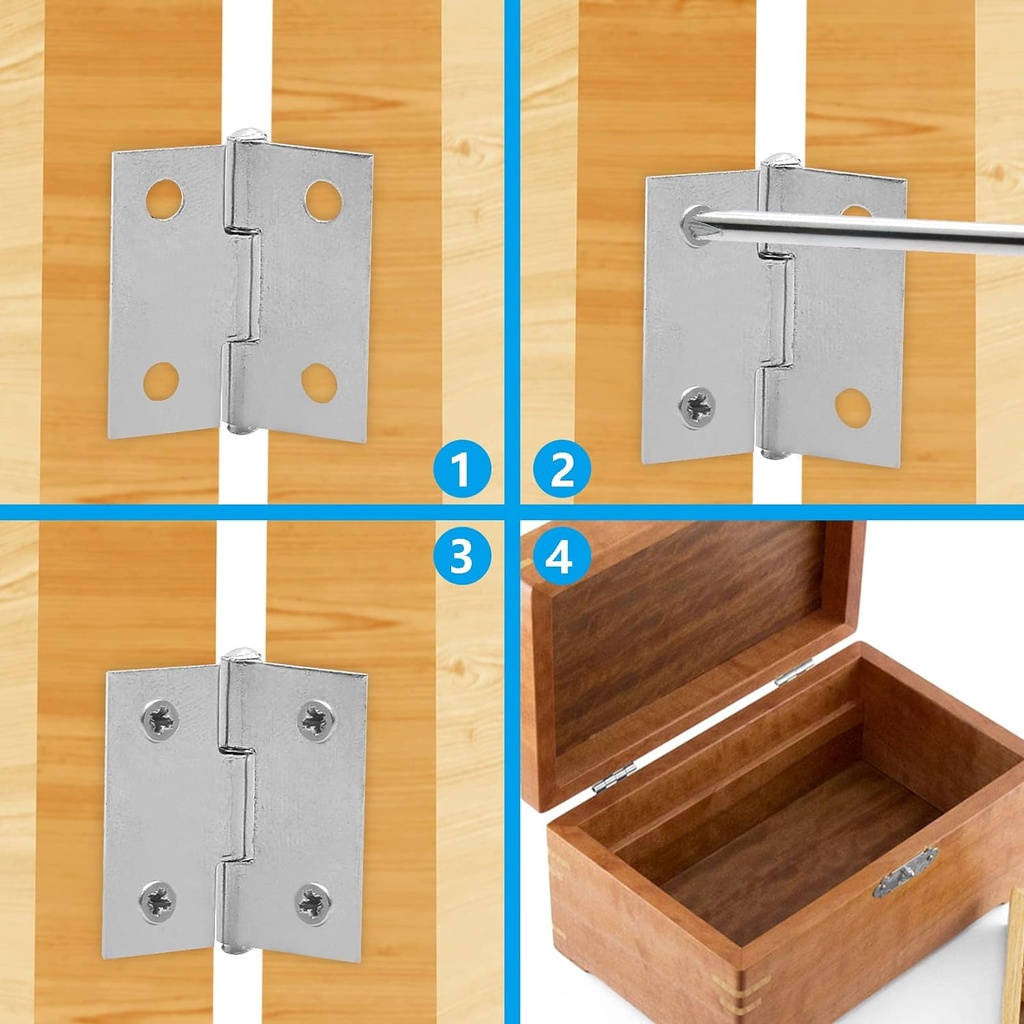 1
2
3
4