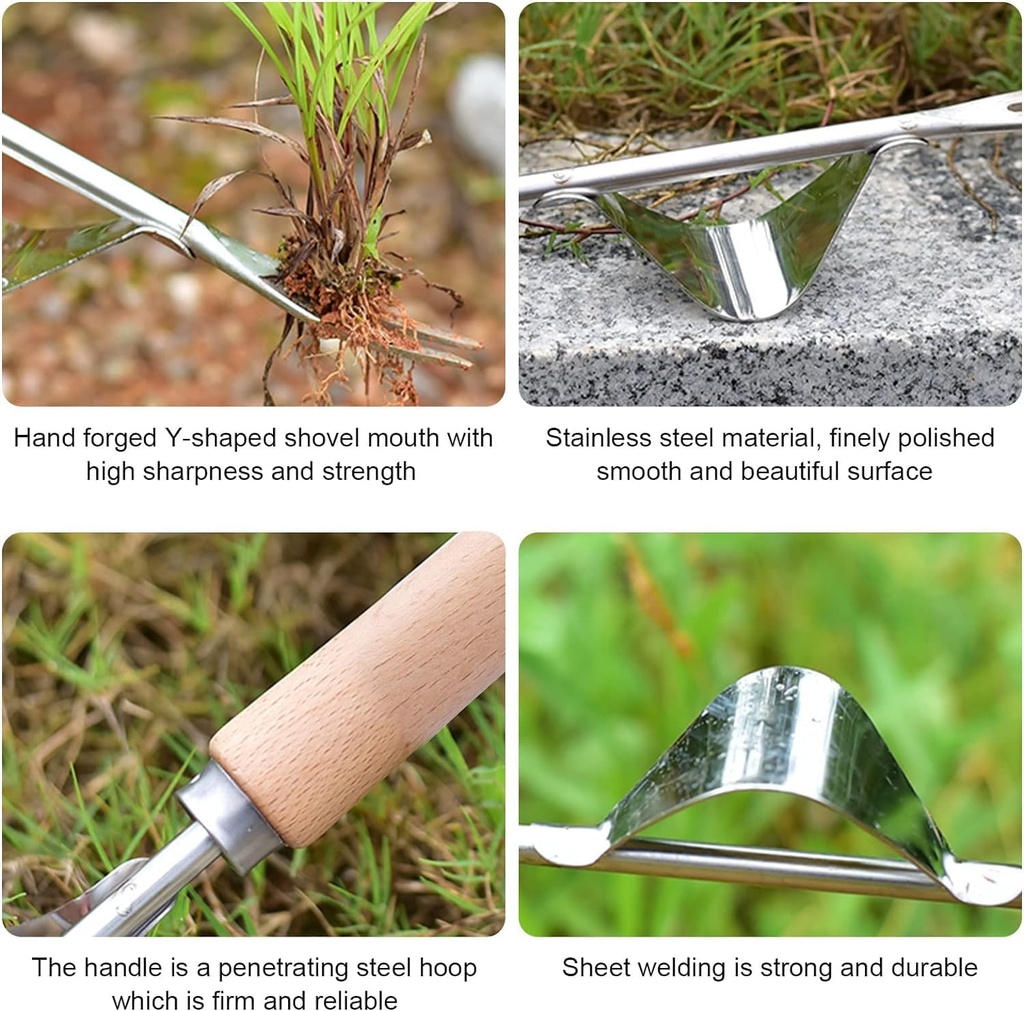 Hand forged Y-shaped shovel mouth with high sharpness and strength

Stainless steel material, finely polished smooth and beautiful surface

The handle is a penetrating steel hoop which is firm and reliable

Sheet welding is strong and durable